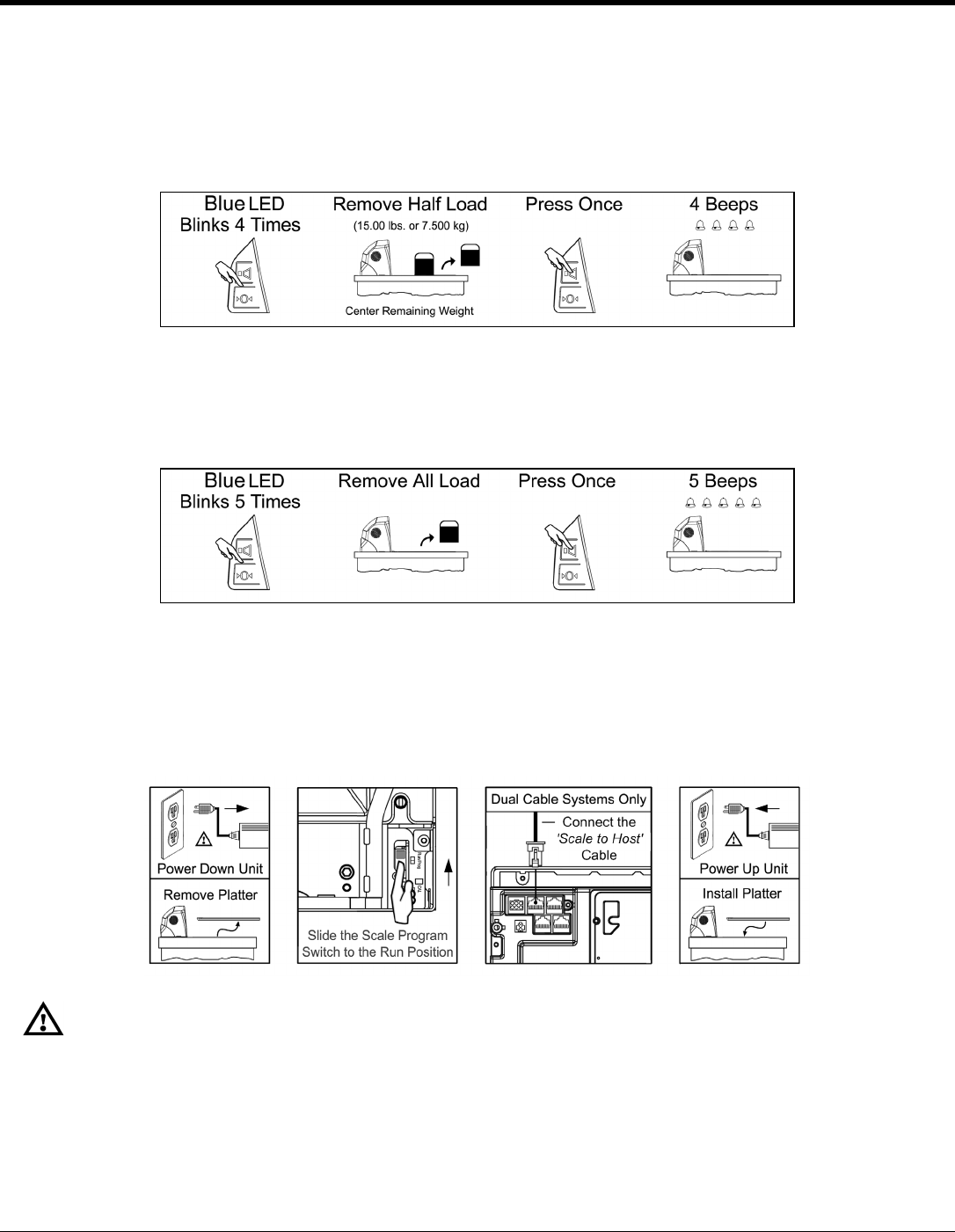 Blue LED Blinks 4 Times

Remove Half Load
(15.00 lbs. or 7.500 kg)
Center Remaining Weight

Press Once

4 Beeps

Blue LED Blinks 5 Times

Remove All Load

Press Once

5 Beeps

Power Down Unit

Remove Platter

Slide the Scale Program Switch to the Run Position

Dual Cable Systems Only

Connect the 'Scale to Host' Cable

Power Up Unit

Install Platter