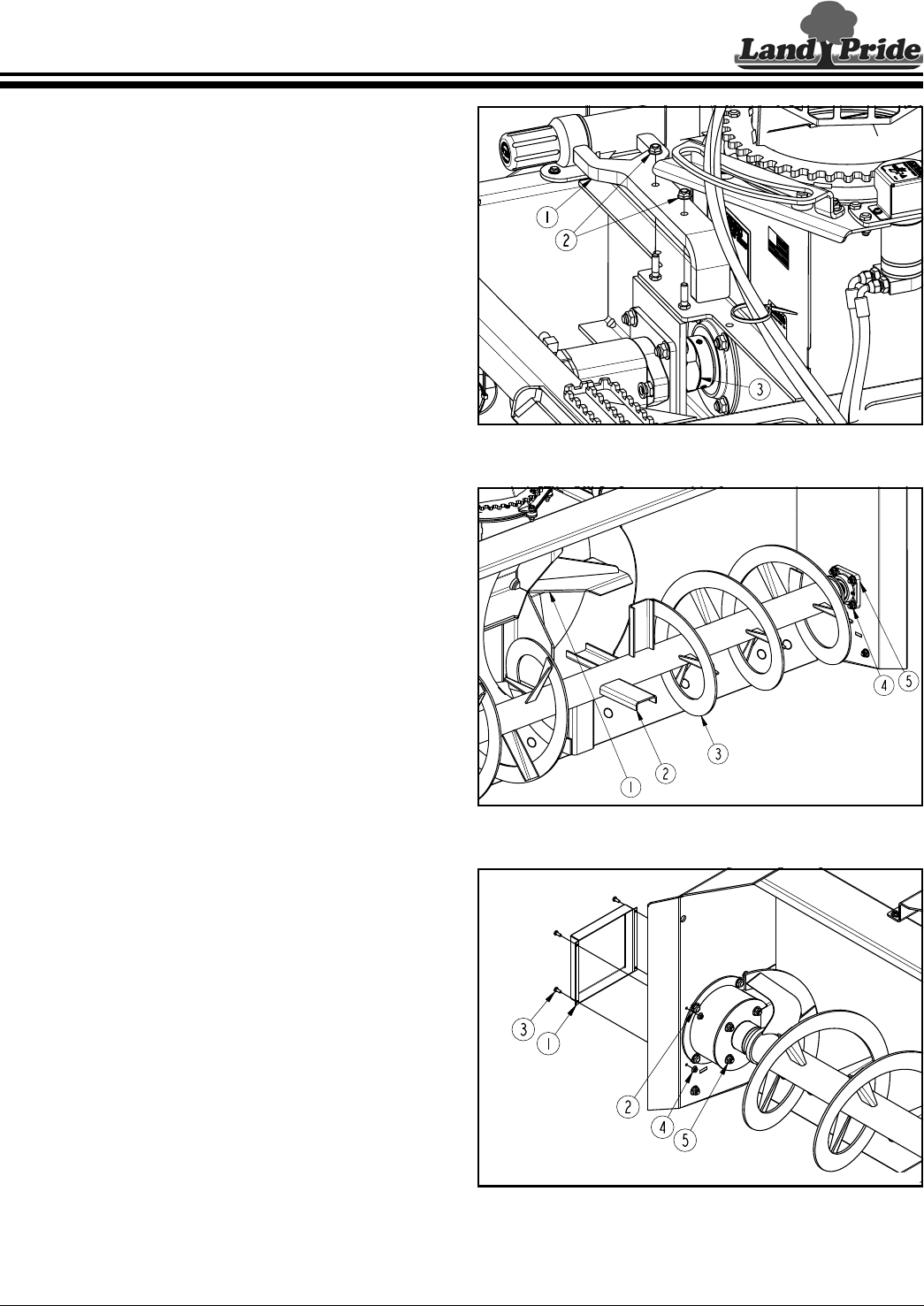 Land Pride

1
2
3

1
2
3
4
5

3
1
2
4
5