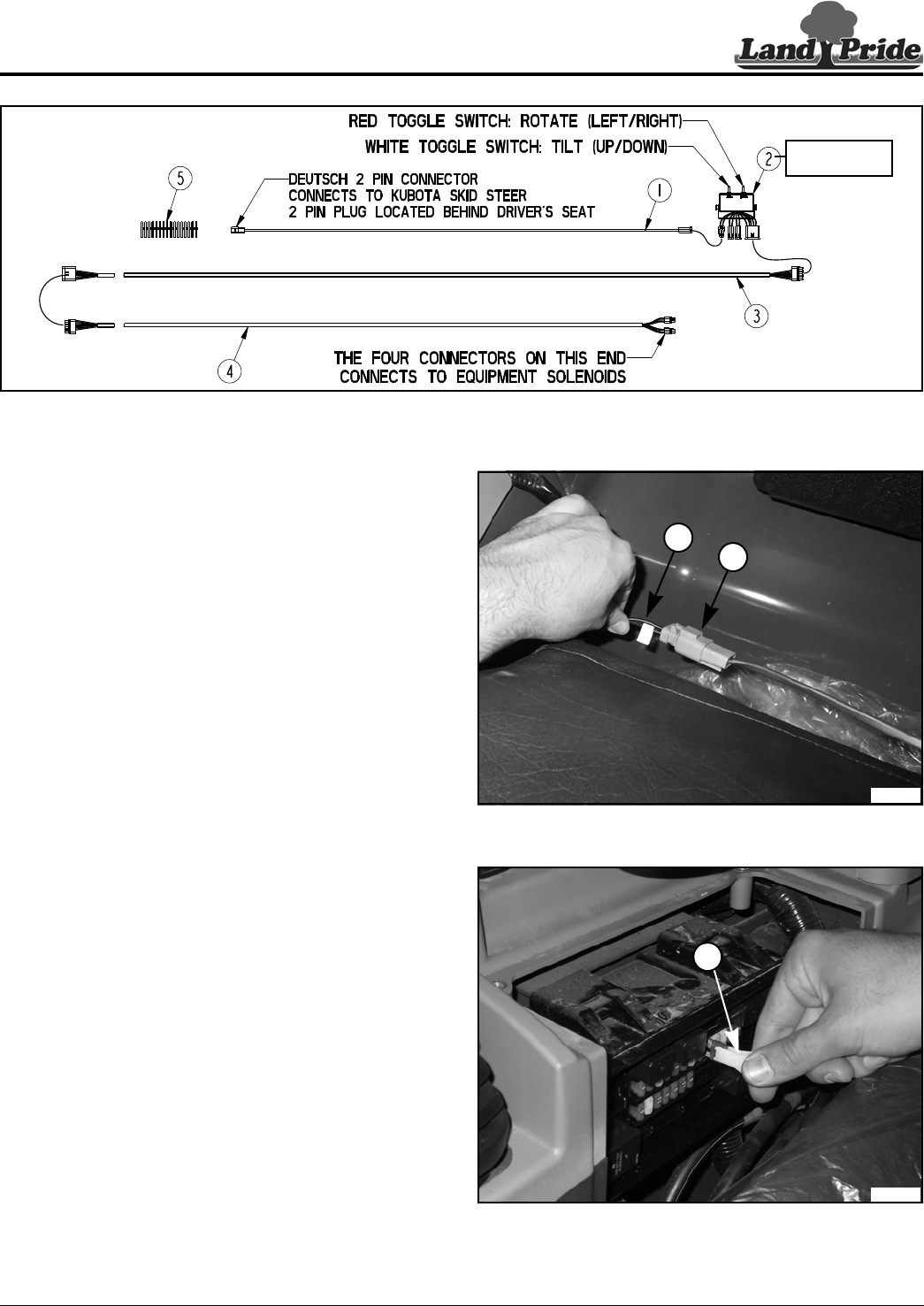 Land Pride

RED TOGGLE SWITCH: ROTATE (LEFT/RIGHT)
WHITE TOGGLE SWITCH: TILT (UP/DOWN)

2

5

DEUTSCH 2 PIN CONNECTOR
CONNECTS TO KUBOTA SKID STEER
2 PIN PLUG LOCATED BEHIND DRIVER'S SEAT

1

3

4

THE FOUR CONNECTORS ON THIS END
CONNECTS TO EQUIPMENT SOLENOIDS