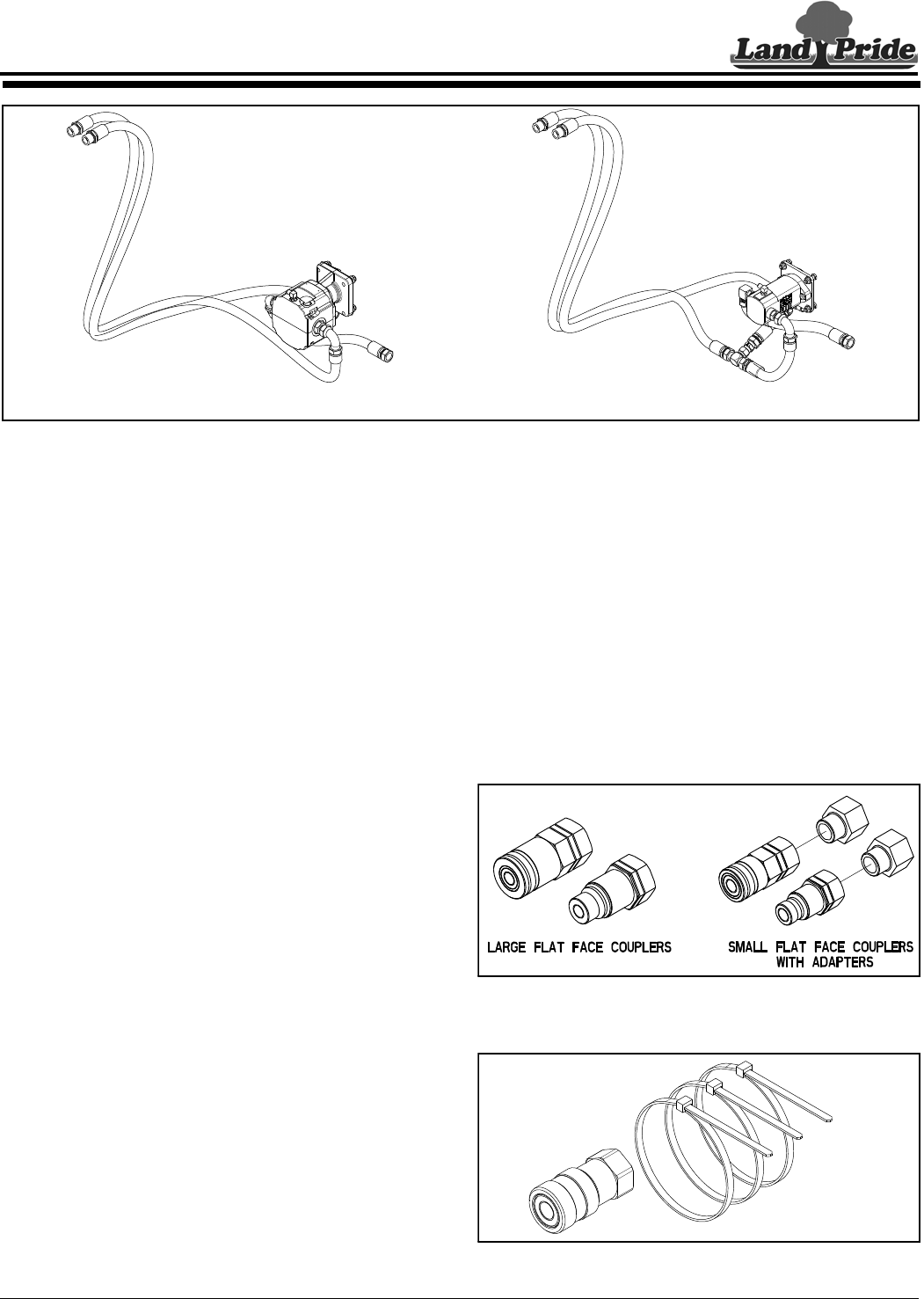 Land Pride

LARGE FLAT FACE COUPLERS

SMALL FLAT FACE COUPLERS WITH ADAPTERS