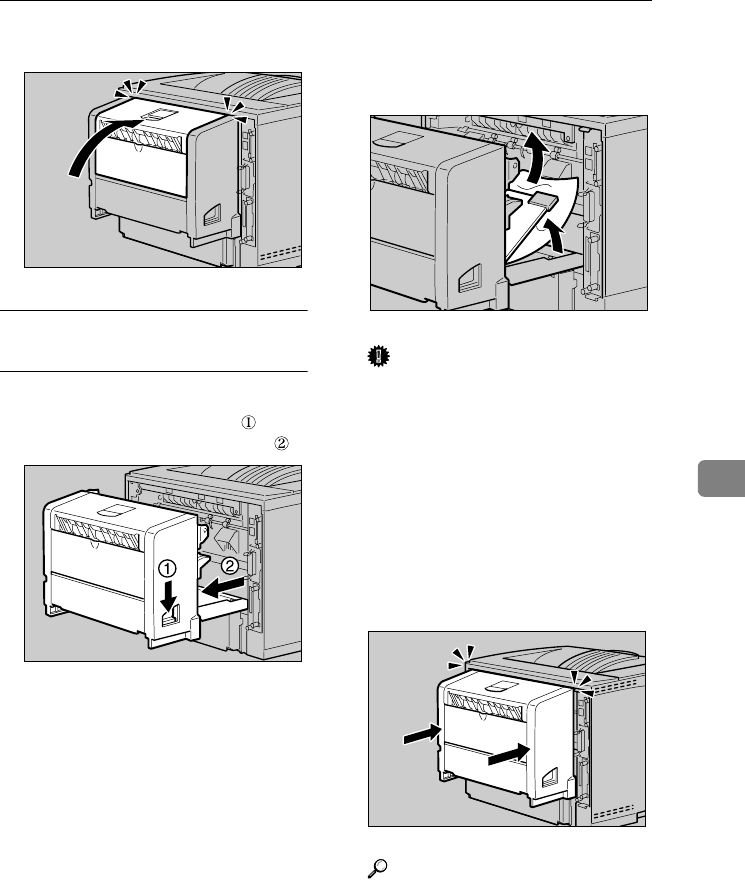 ①
②

①

②