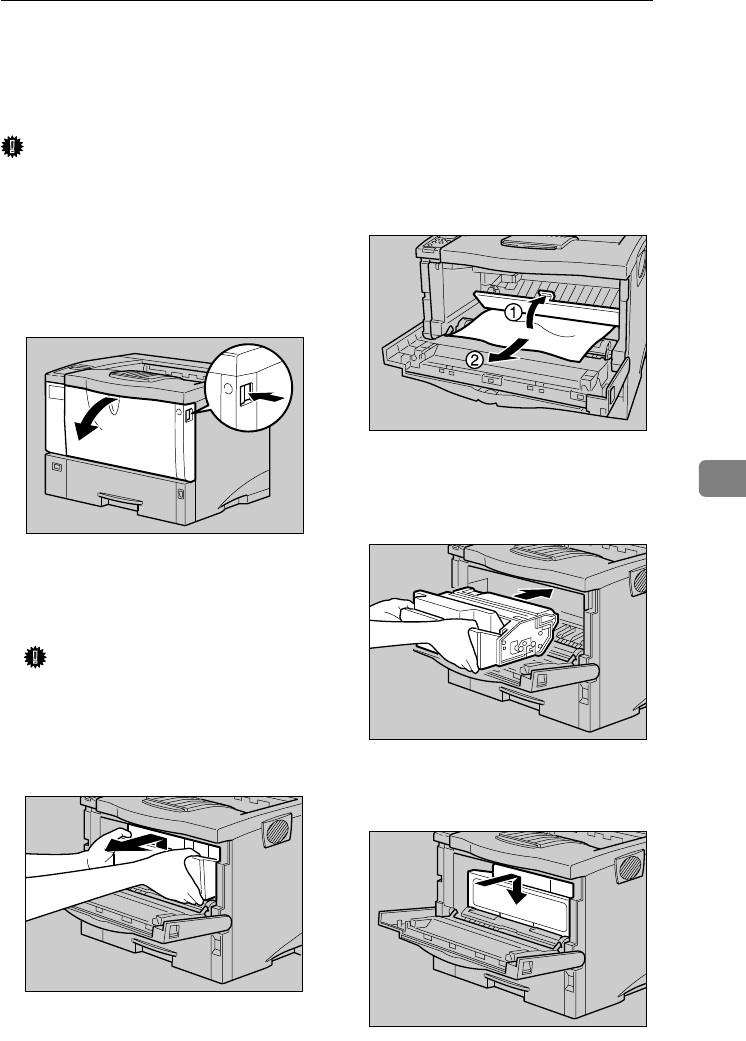 ①

②