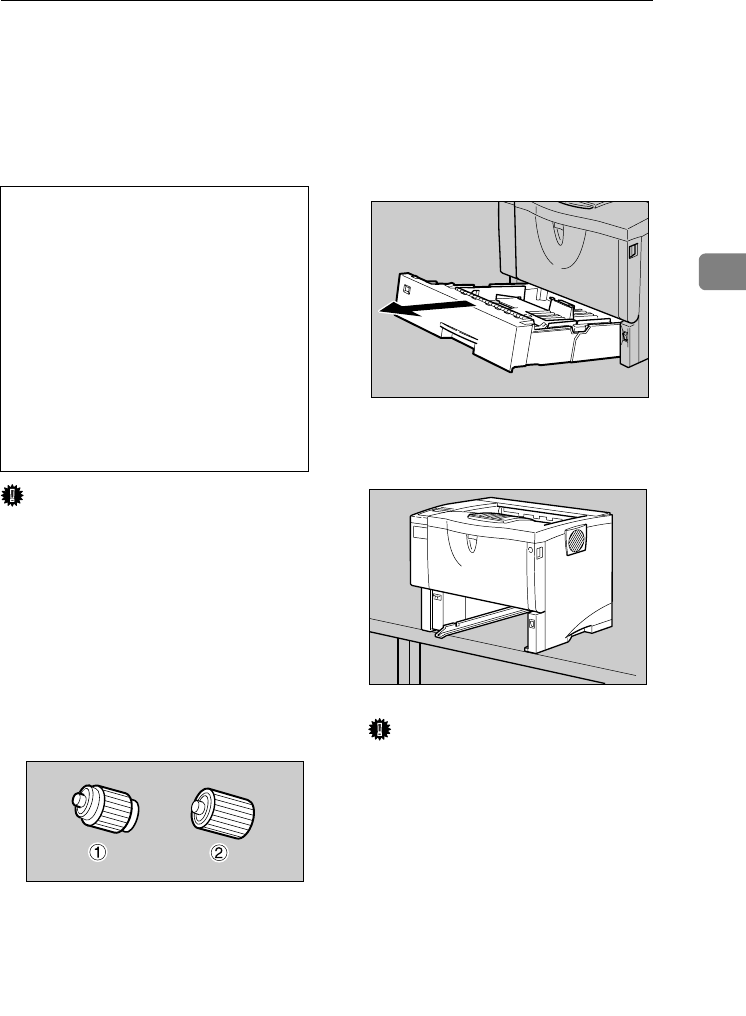 ①
②