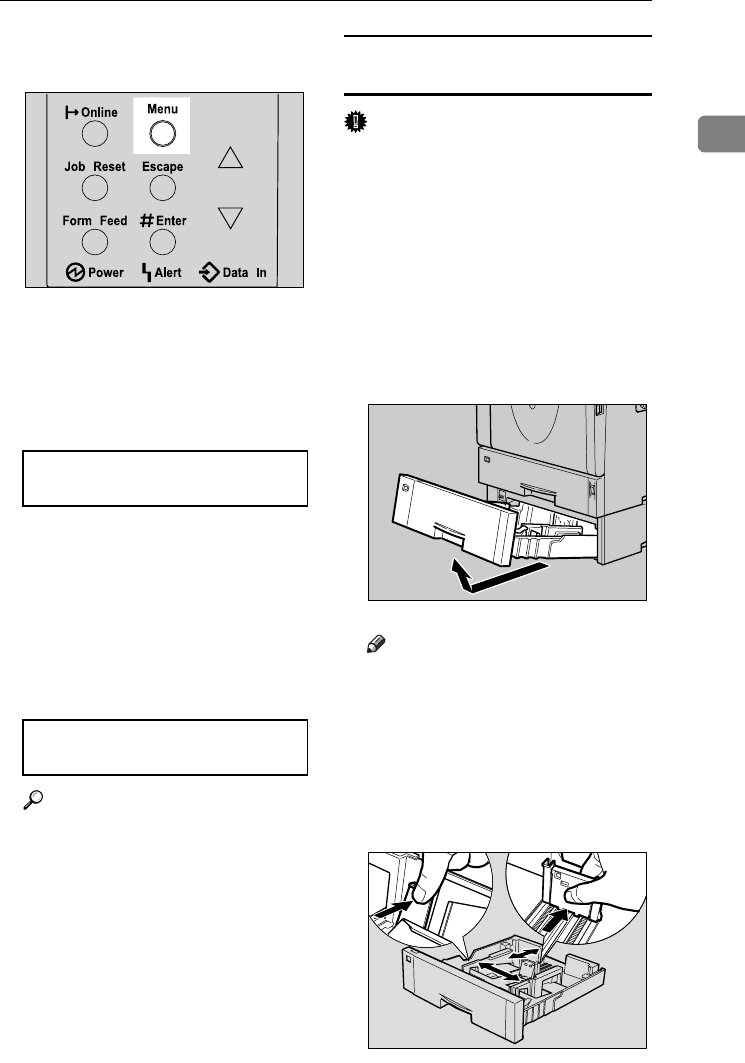 Online
Menu
Job Reset
Escape
Form Feed
# Enter
Power
Alert
Data In