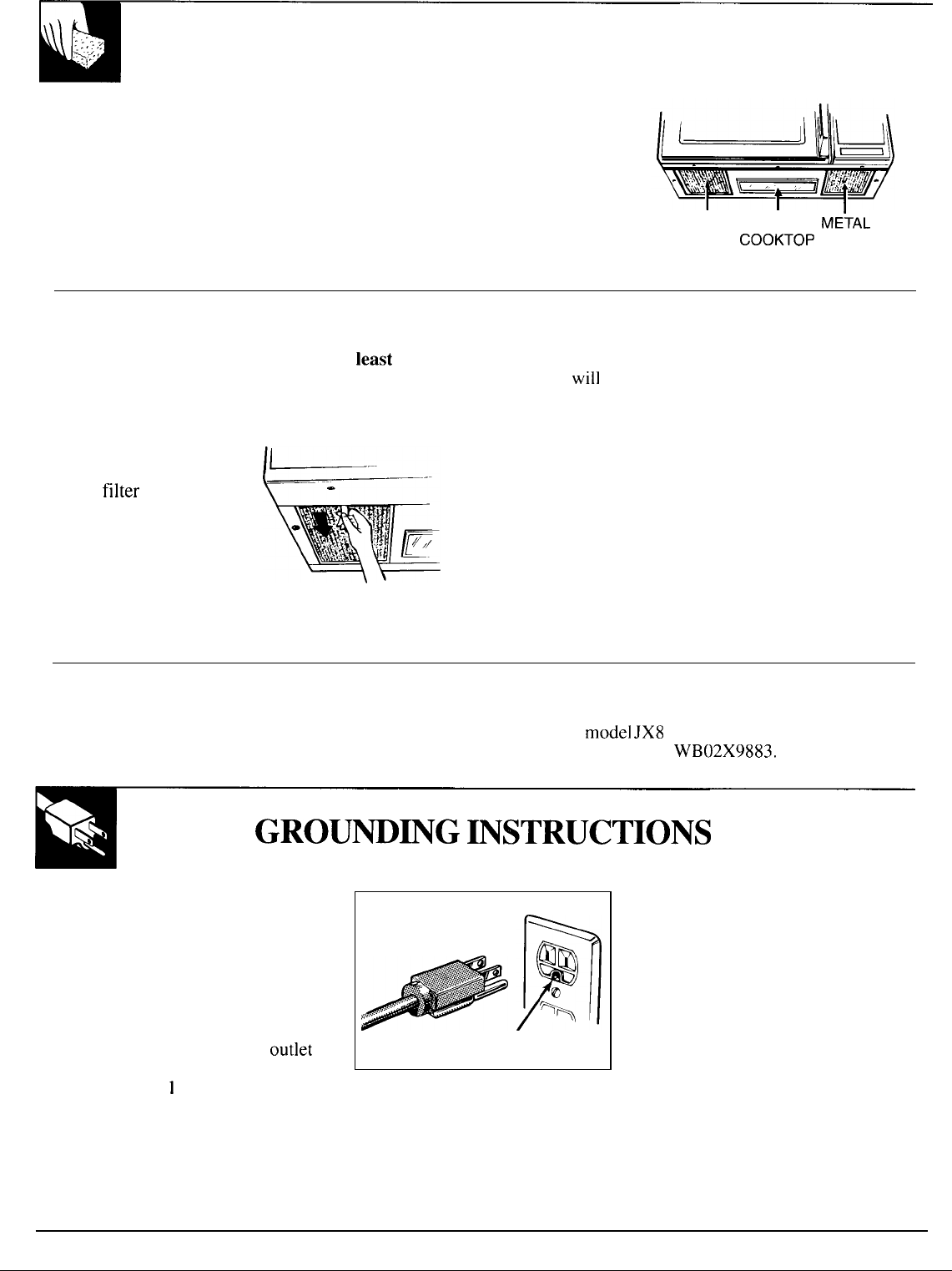 METAL

COOKTOP

least

will

filter

modelJX8

WB02X9883.

GROUNDING INSTRUCTIONS

outlet

1