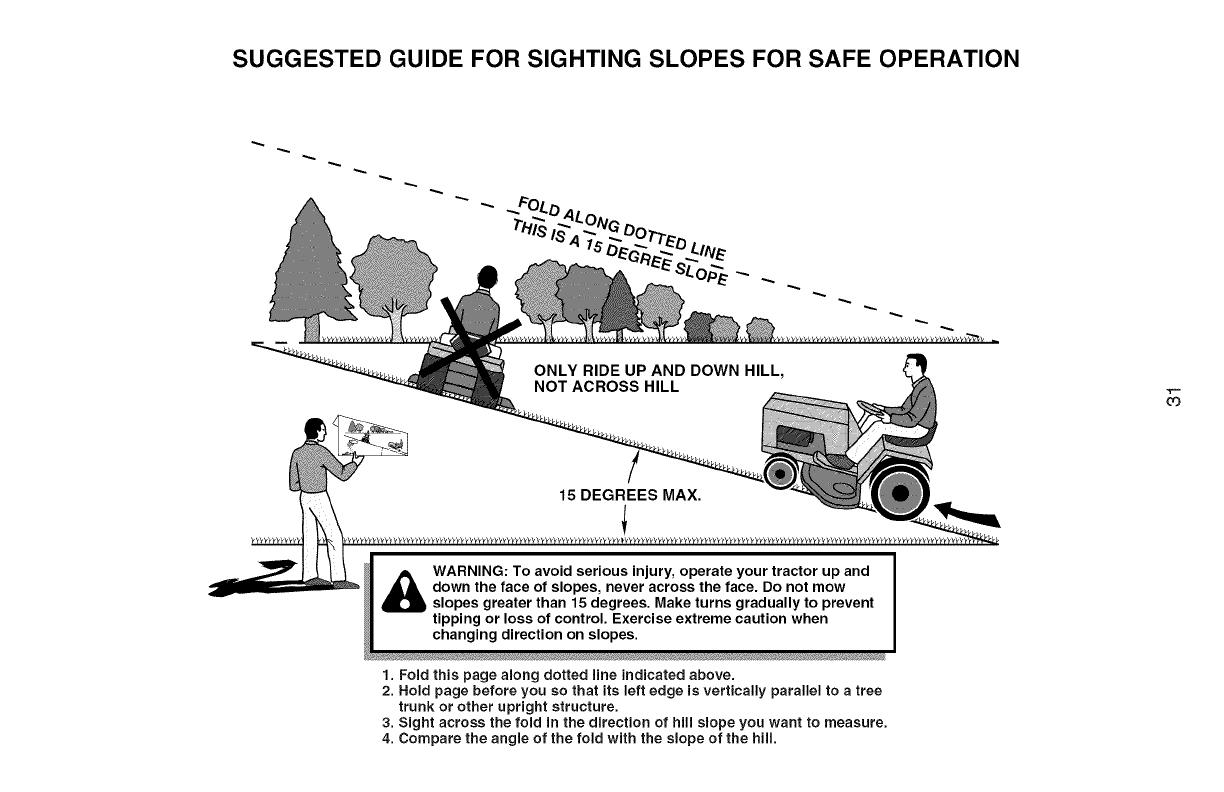 SUGGESTED GUIDE FOR SIGHTING SLOPES FOR SAFE OPERATION

FOLD ALONG DOTTED LINE
THIS IS A 15 DEGREE SLOPE

ONLY RIDE UP AND DOWN HILL, NOT ACROSS HILL

15 DEGREES MAX.

31

WARNING: To avoid serious injury, operate your tractor up and down the face of slopes, never across the face. Do not mow slopes greater than 15 degrees. Make turns gradually to prevent tipping or loss of control. Exercise extreme caution when changing direction on slopes.

1. Fold this page along dotted line indicated above.
2. Hold page before you so that its left edge is vertically parallel to a tree trunk or other upright structure.
3. Sight across the fold in the direction of hill slope you want to measure.
4. Compare the angle of the fold with the slope of the hill.