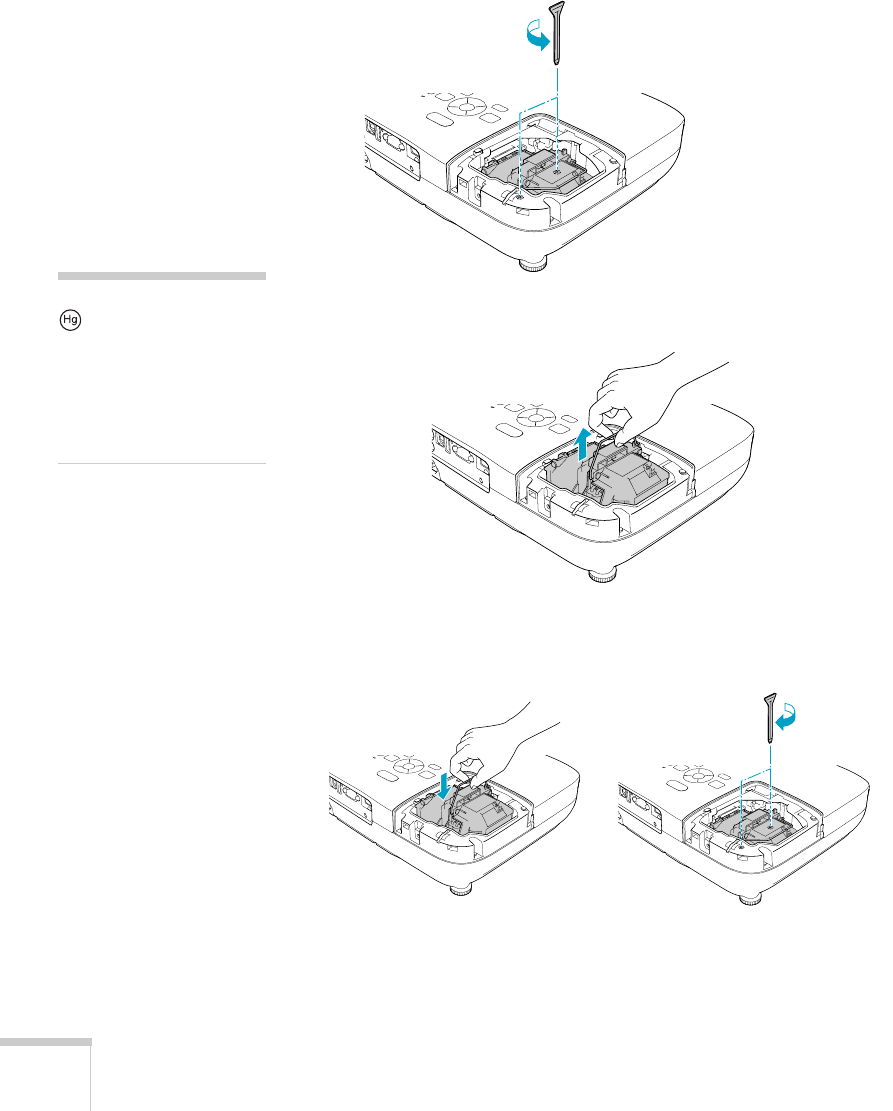 Hg