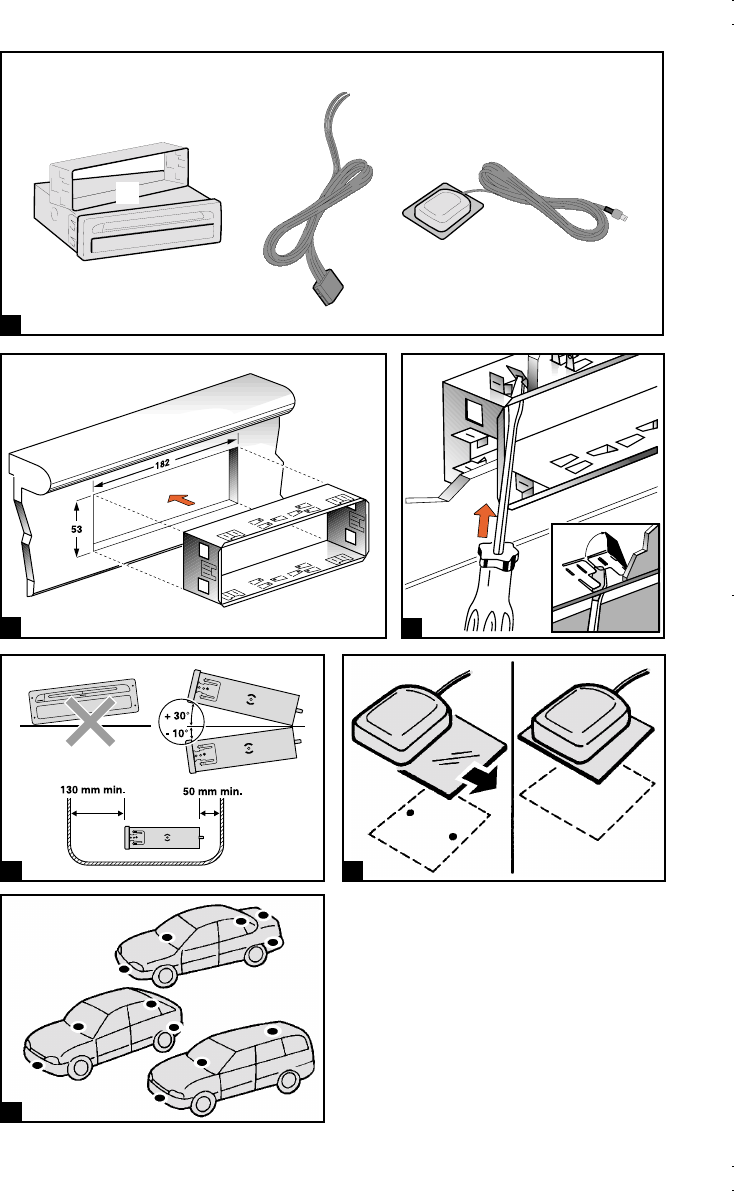 182

53

+ 30°
- 10°

130 mm min.

50 mm min.