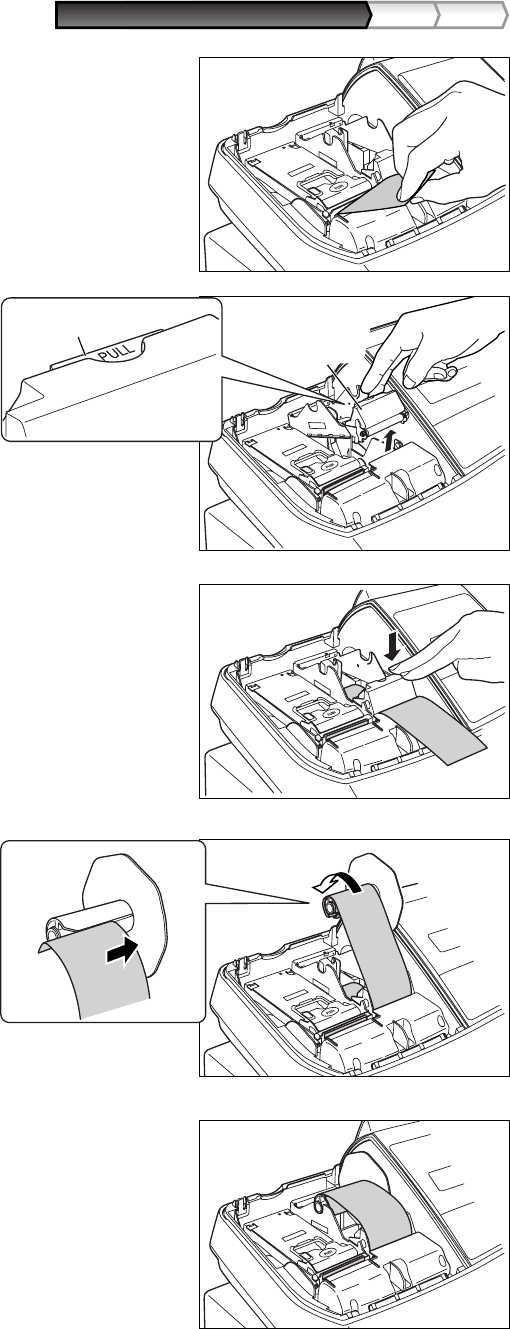 PULL