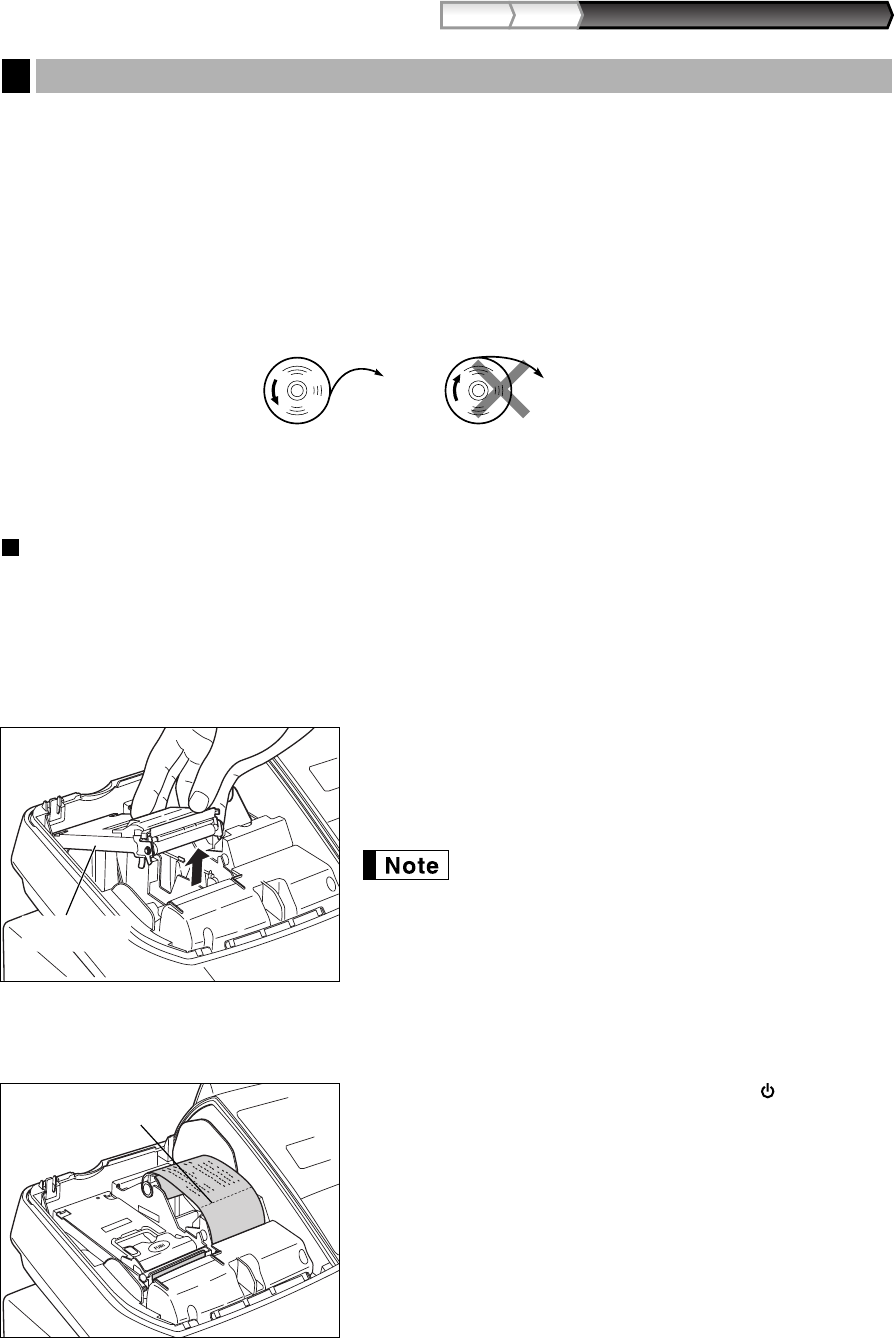 Note