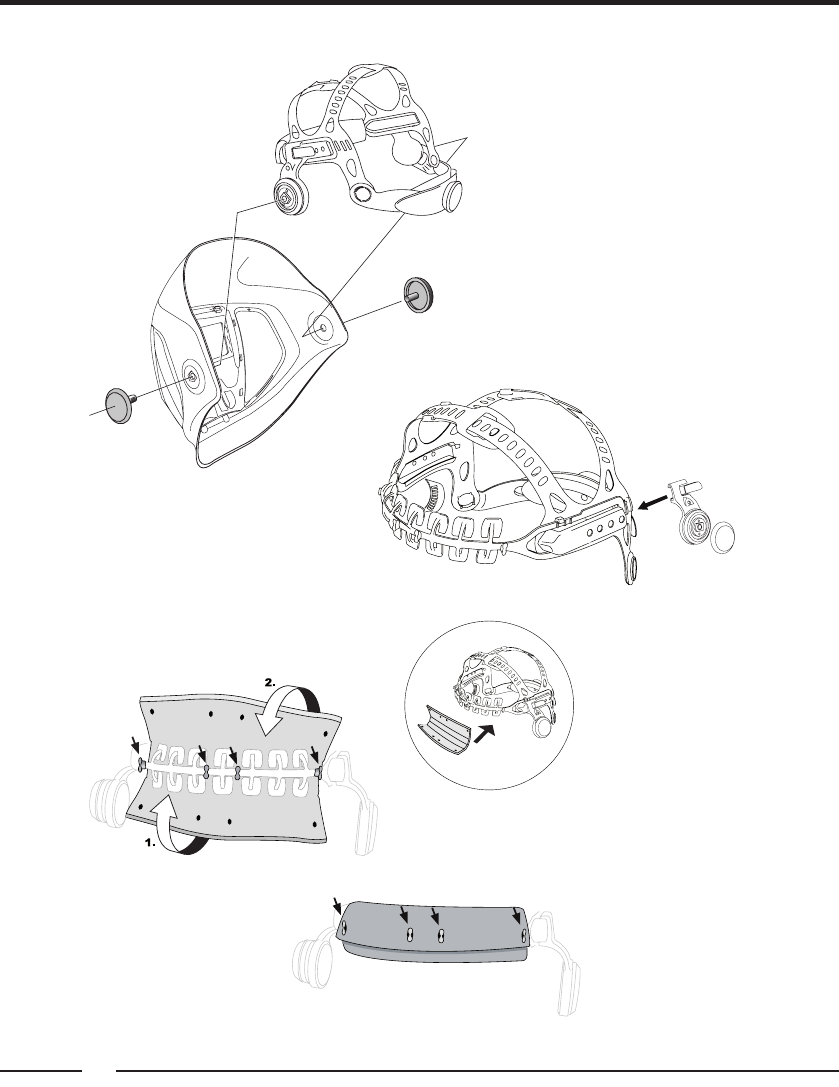 2.

1.