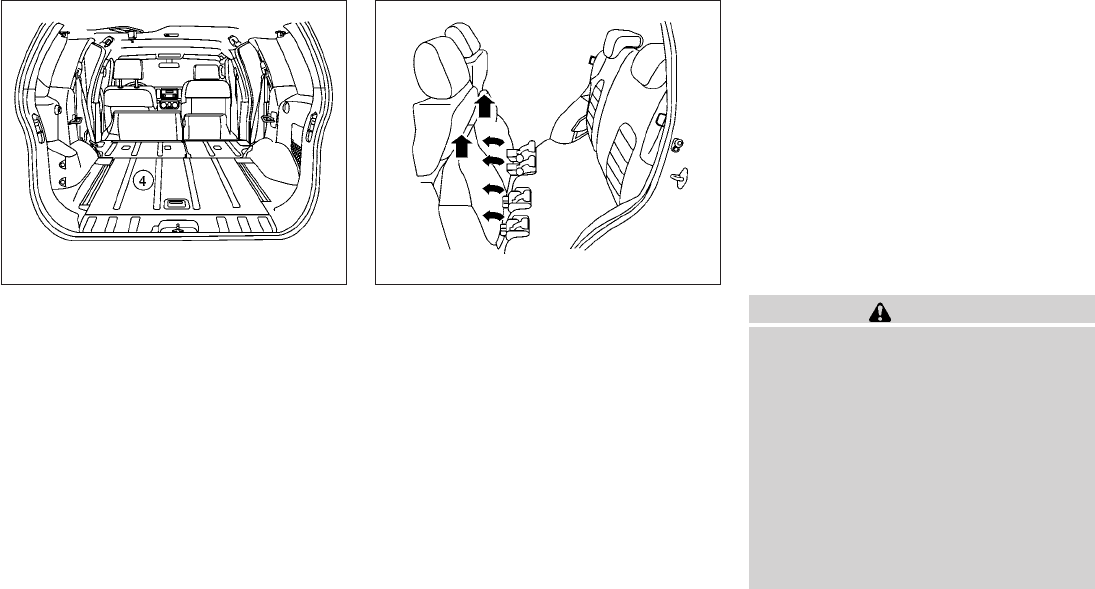 4