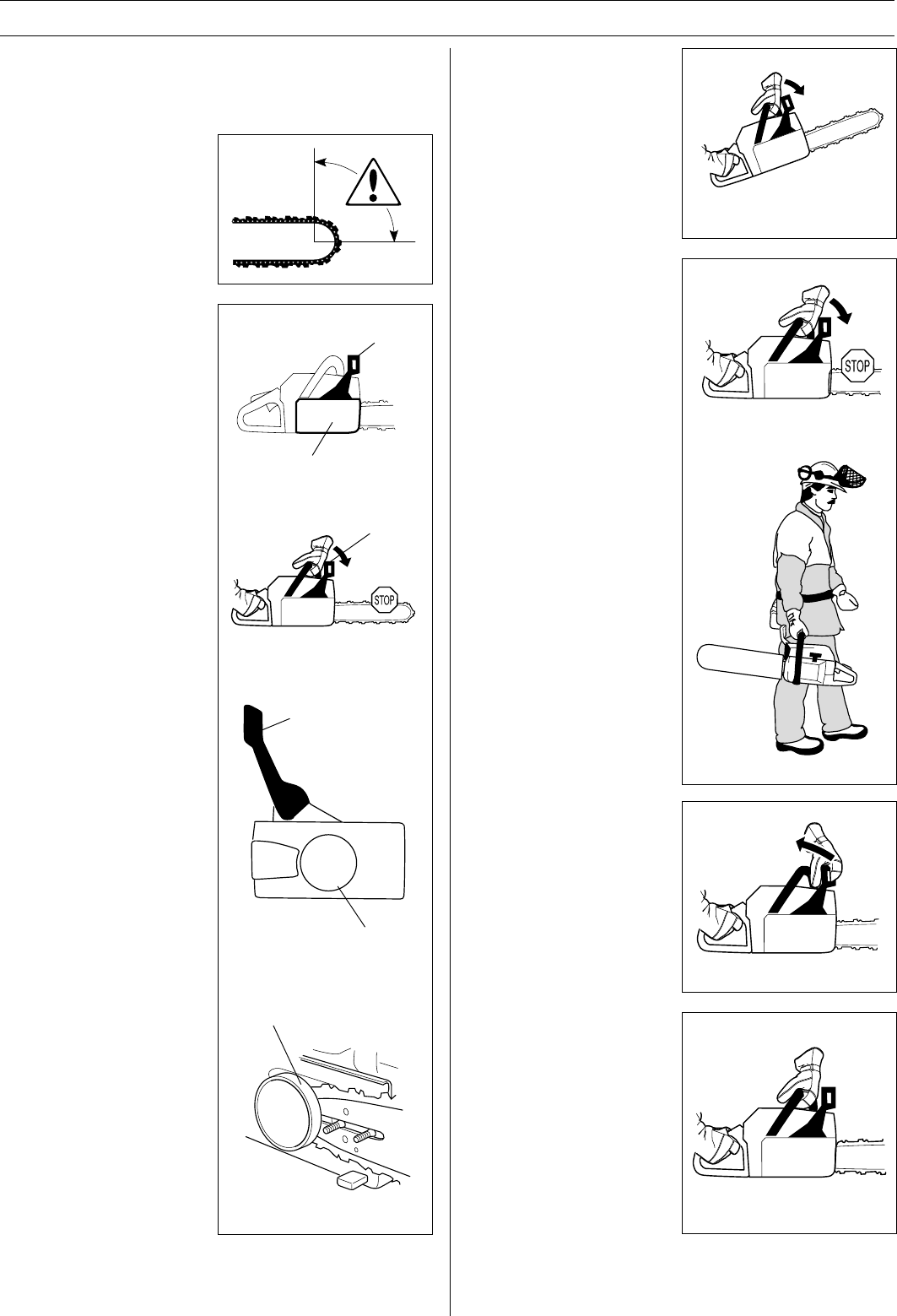 STOP

STOP