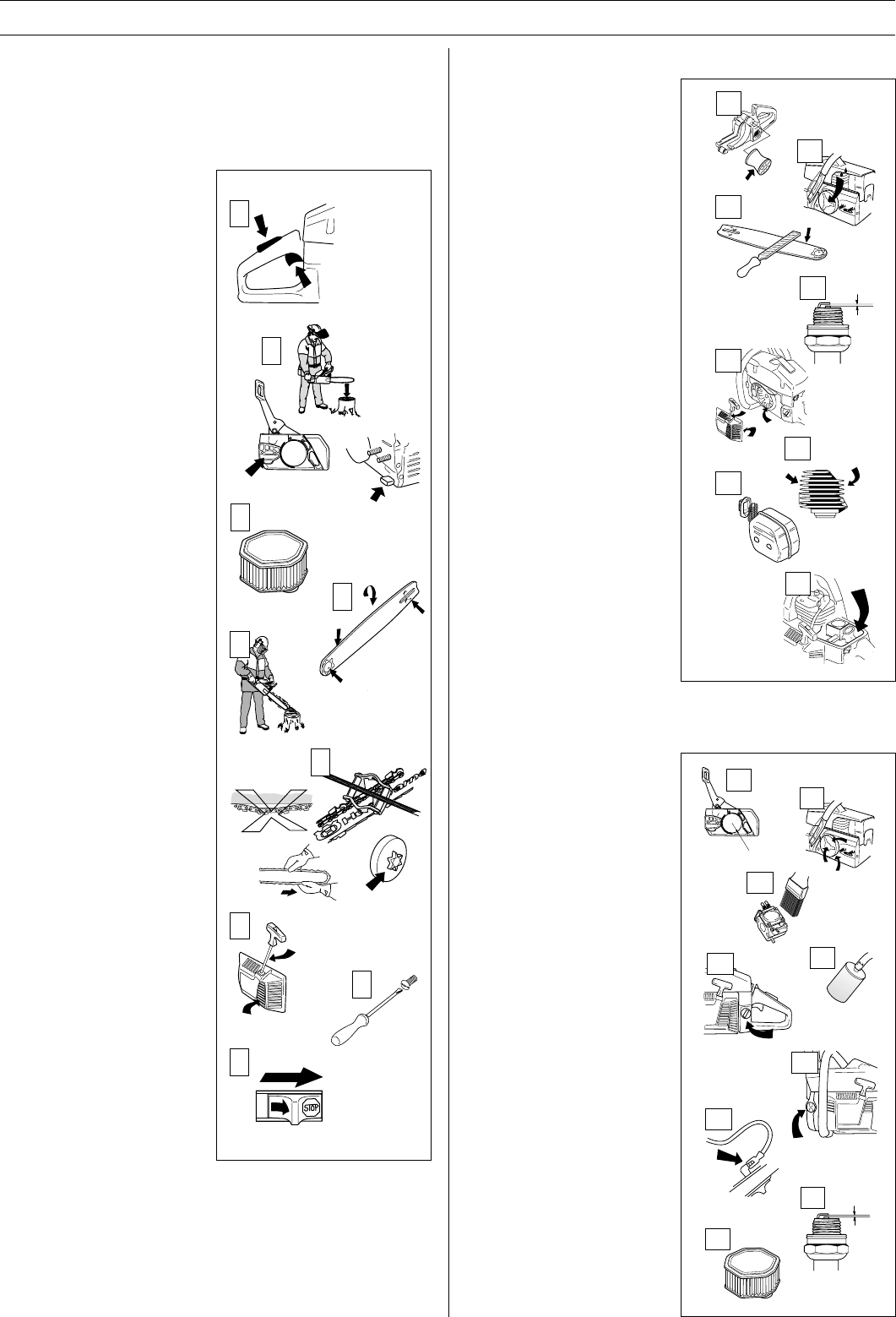 STOP