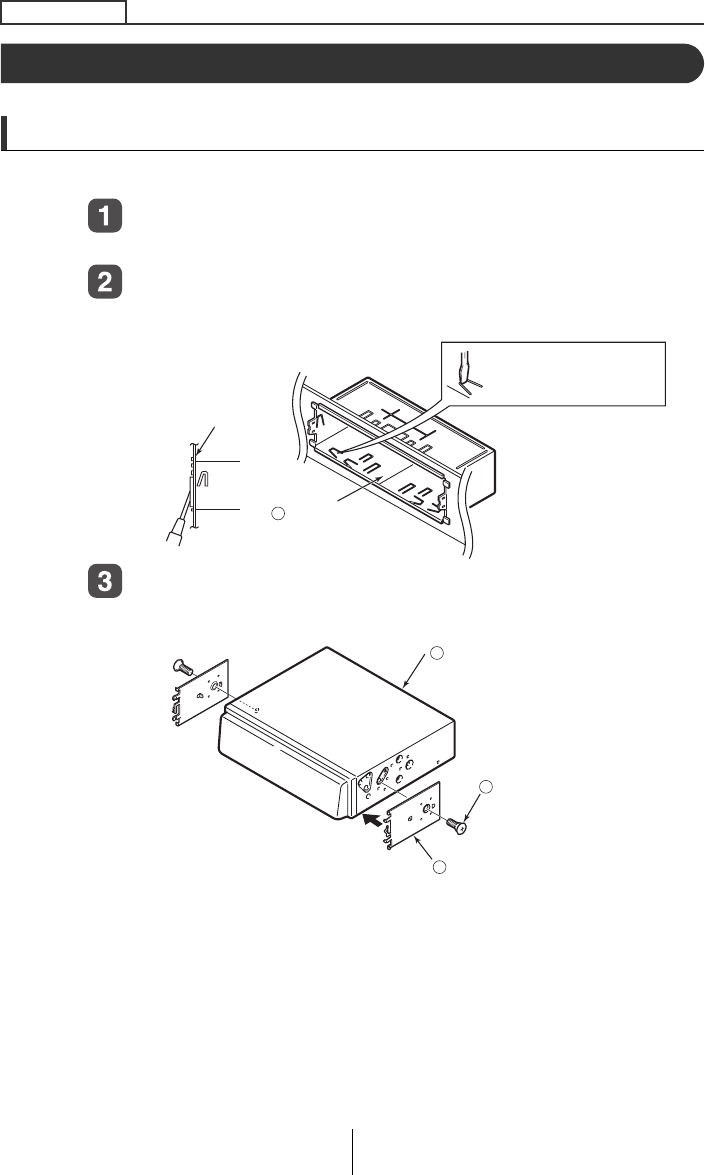 1

2

3