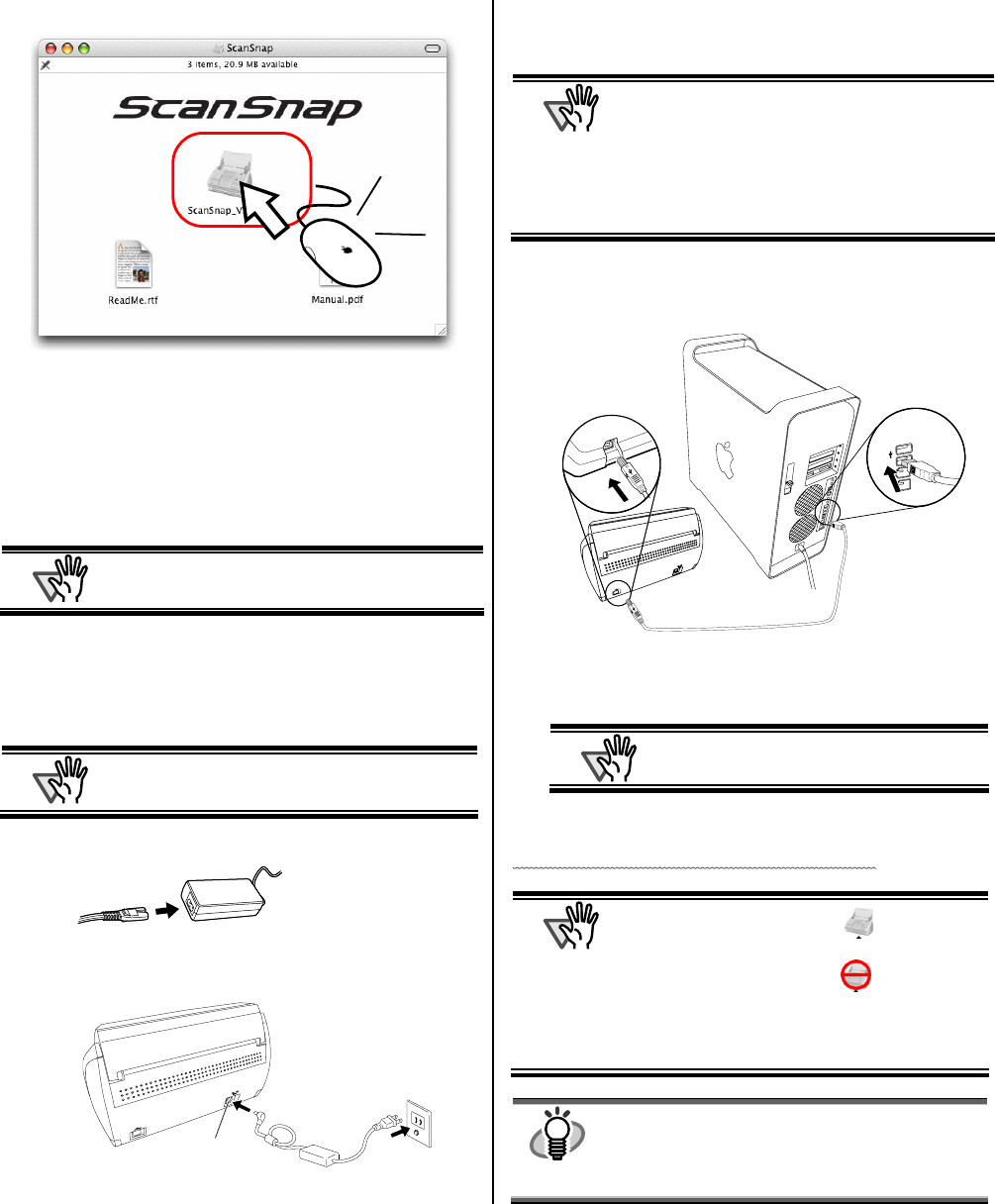 ScanSnap

3 items, 20.9 MB available

ScanSnap

ScanSnap_V

ReadMe.rtf

Manual.pdf