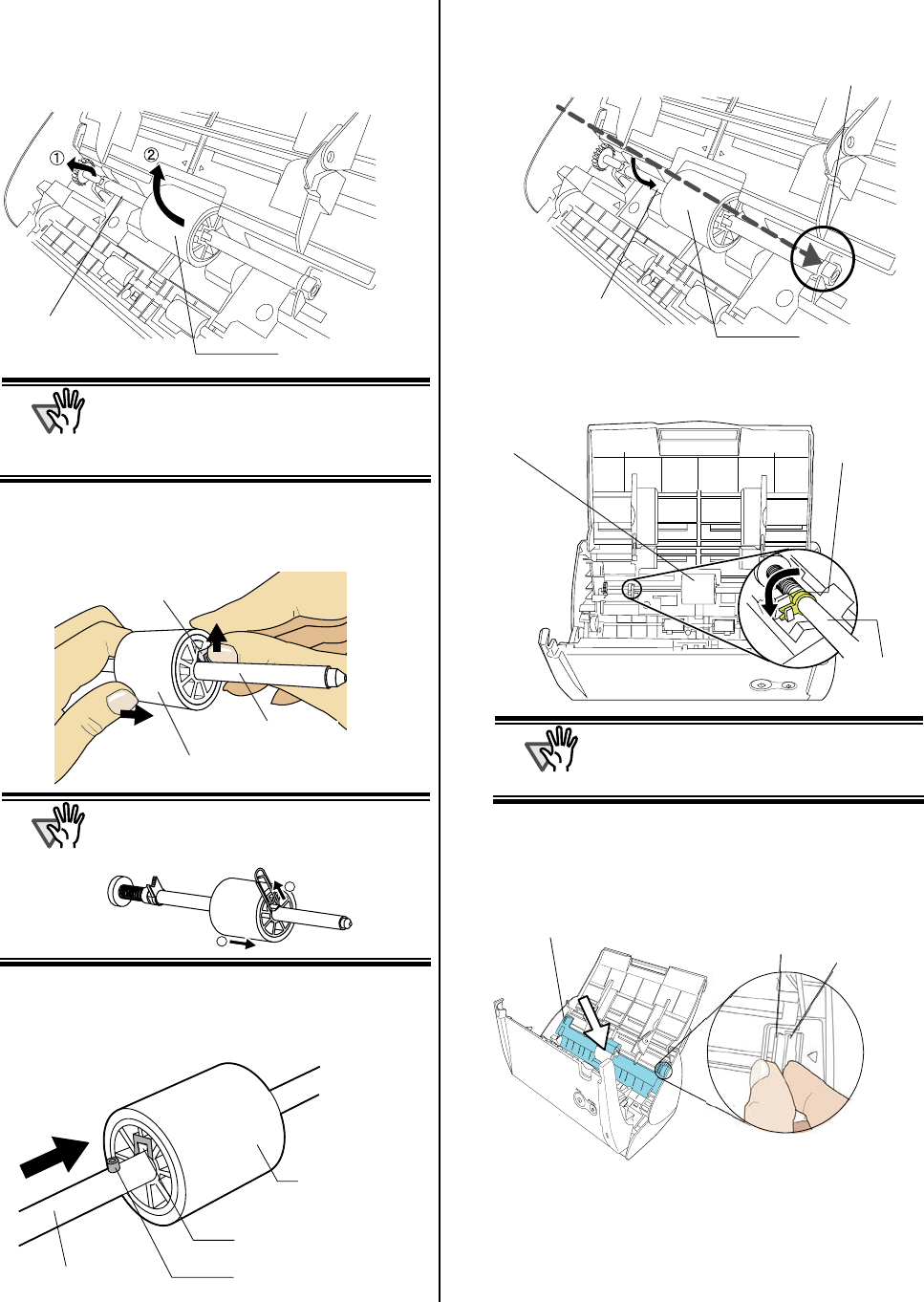 ①
②