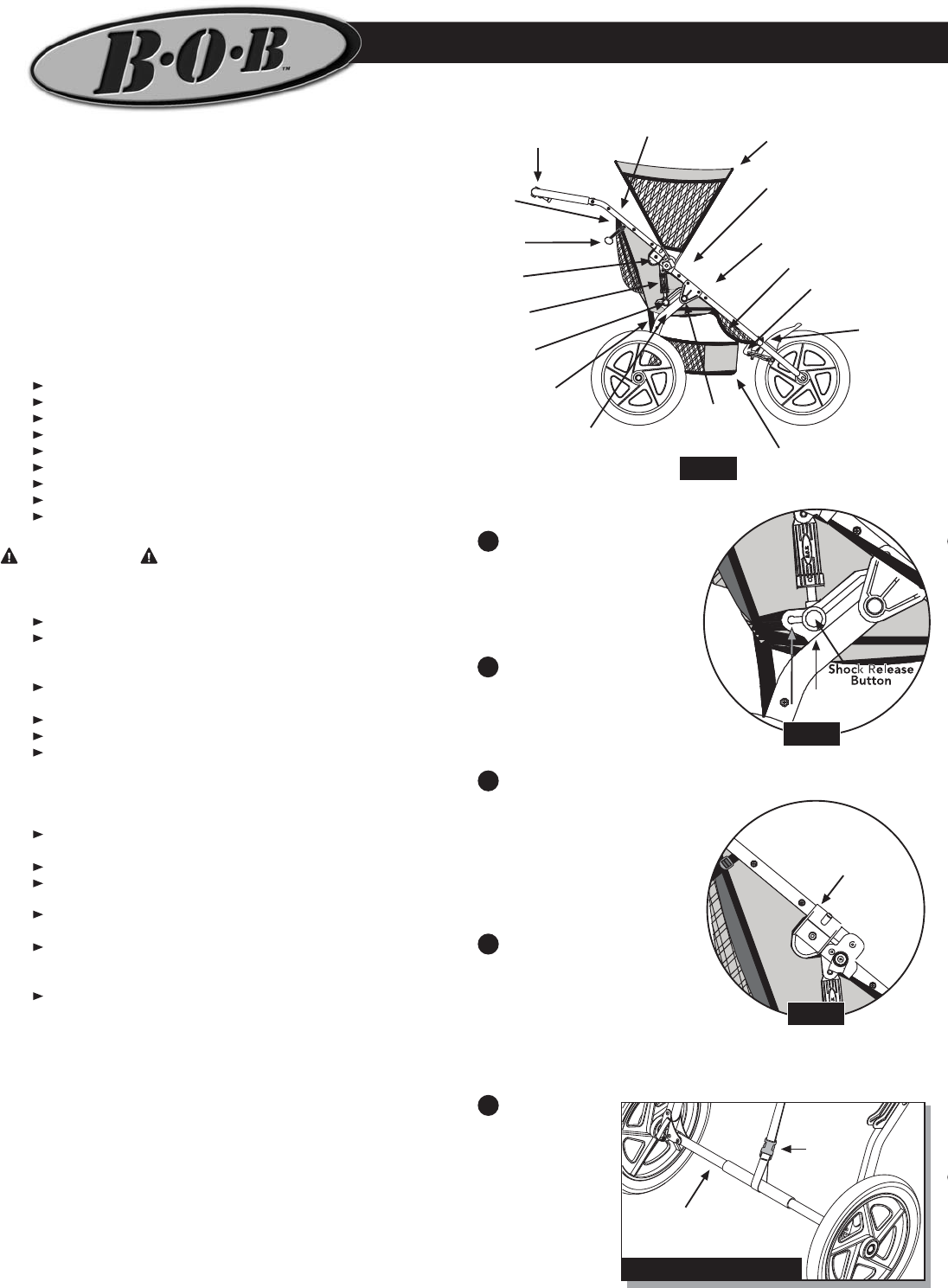 B·O·B™

Shock Release Button