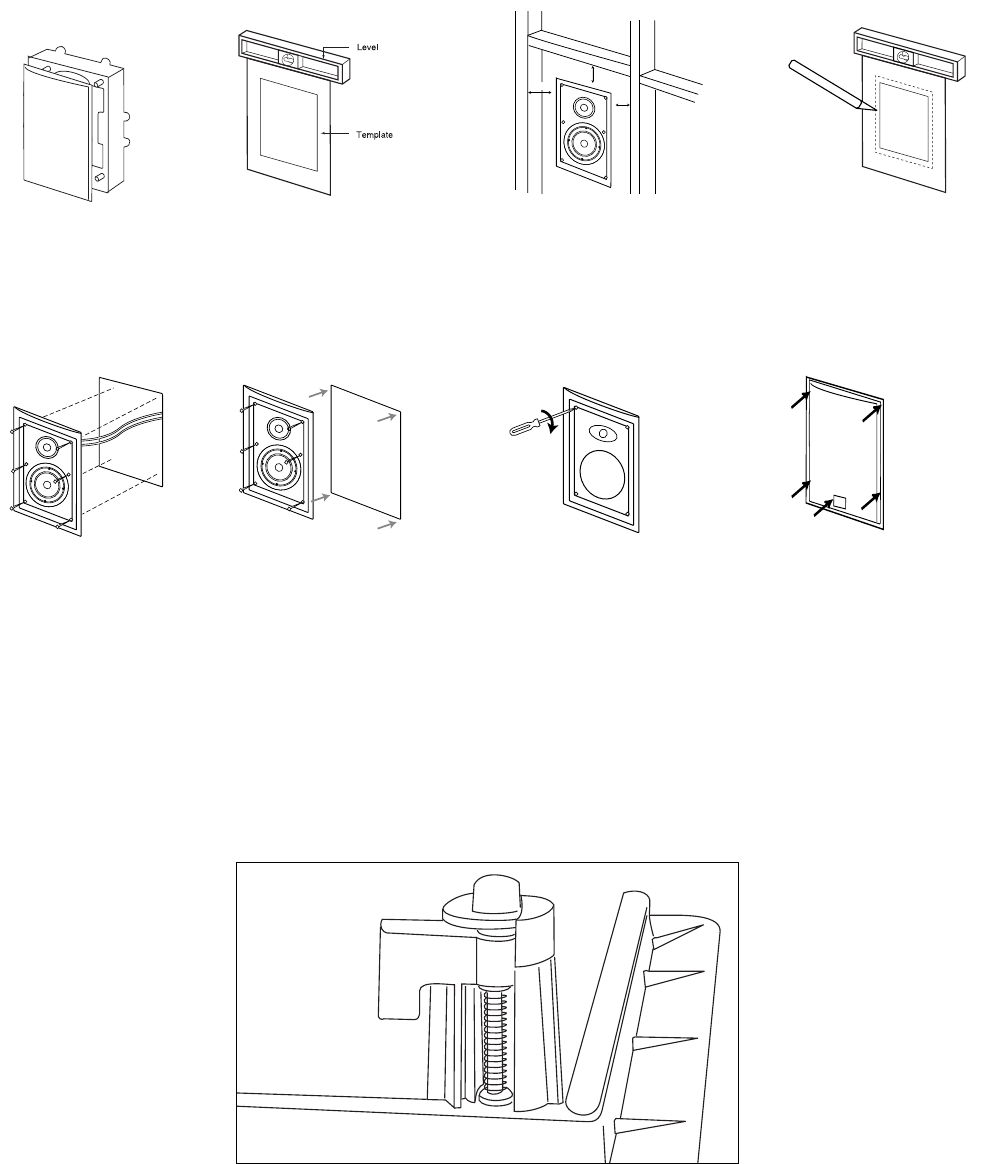 Level

Template