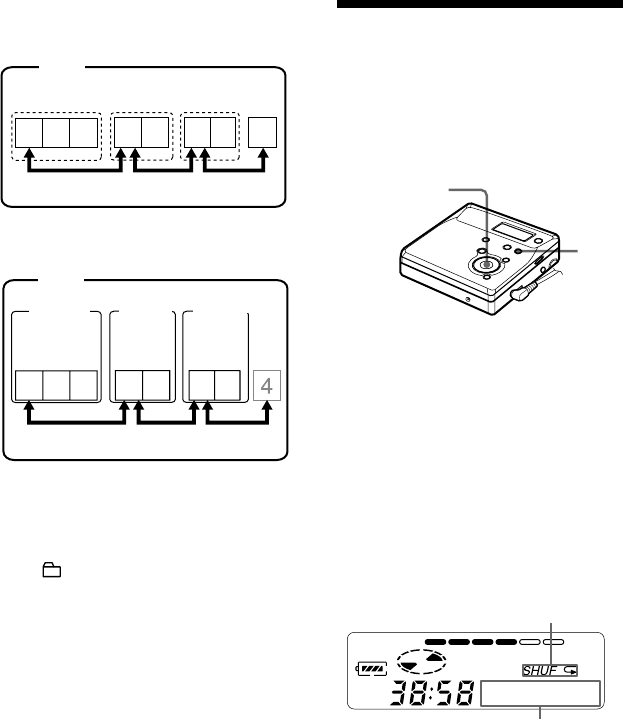 4

SHUF

38:58