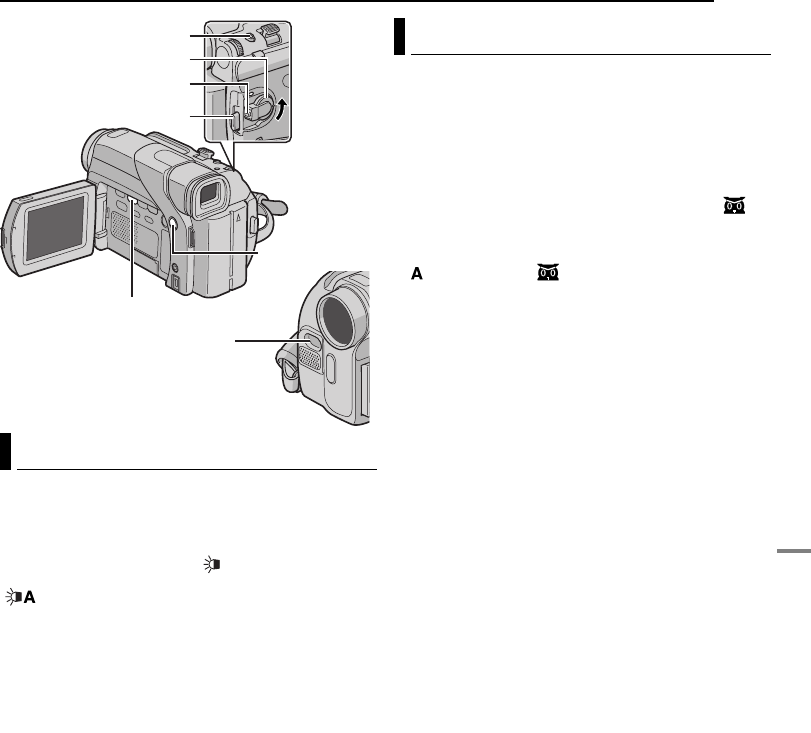 A

A