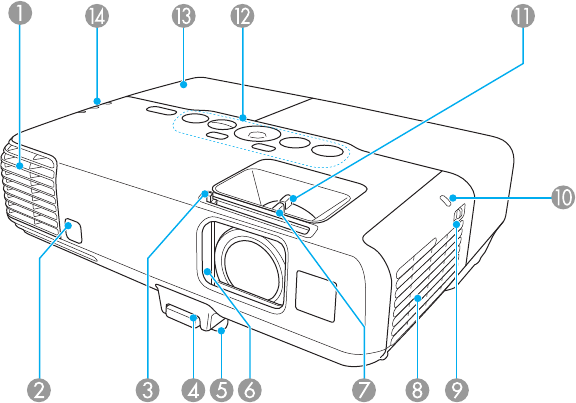 1
14
13
12
11
10
2
3
4
5
6
7
8
9