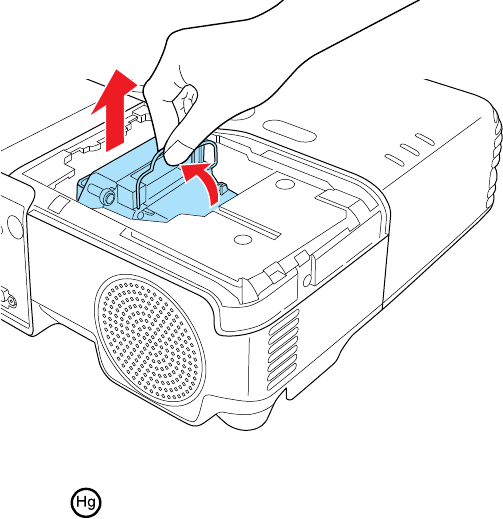 Hg