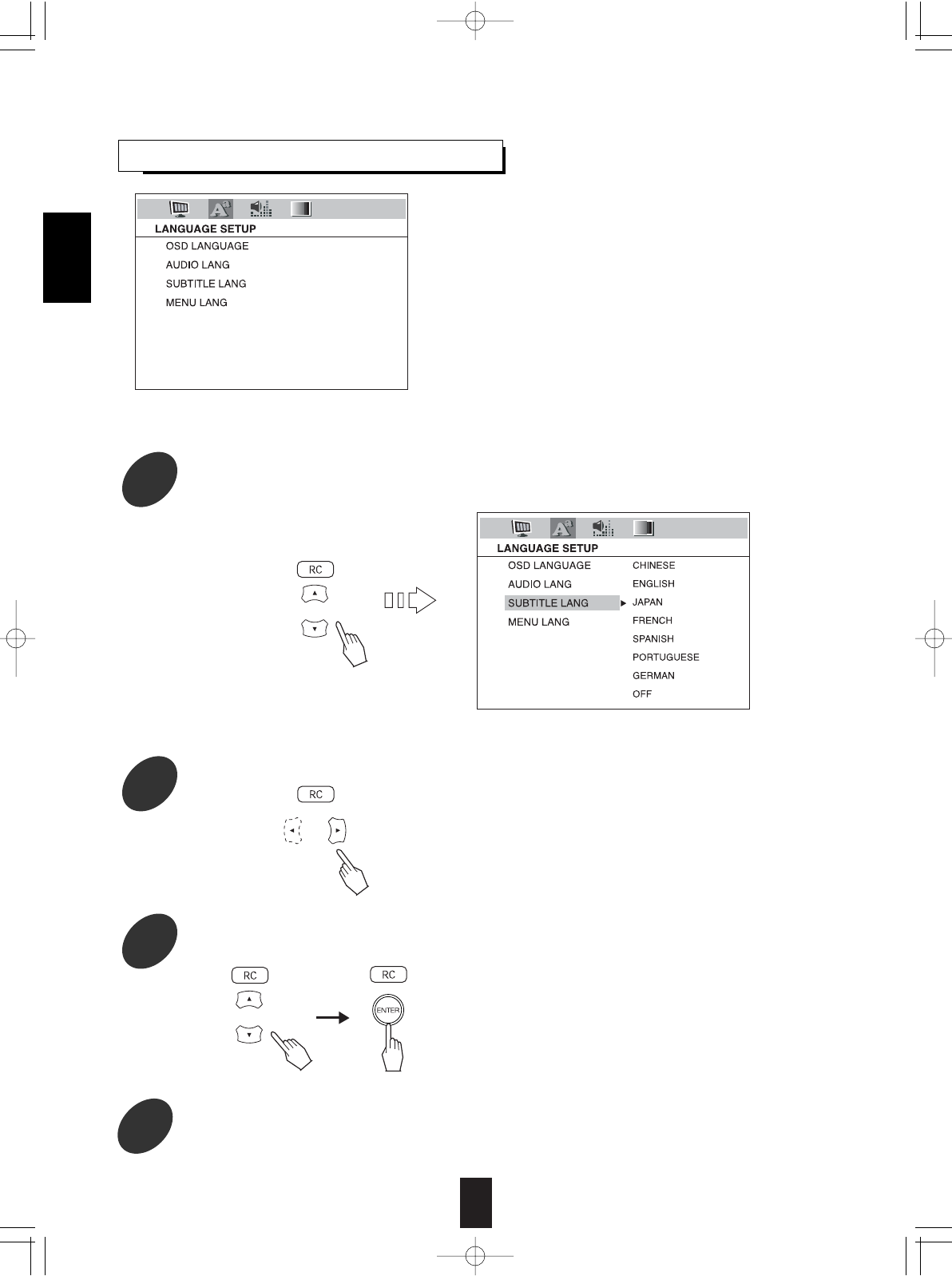 LANGUAGE SETUP
OSD LANGUAGE
AUDIO LANG
SUBTITLE LANG
MENU LANG

RC

LANGUAGE SETUP
OSD LANGUAGE
AUDIO LANG
SUBTITLE LANG
MENU LANG
CHINESE
ENGLISH
JAPAN
FRENCH
SPANISH
PORTUGUESE
GERMAN
OFF

RC

RC

RC

ENTER