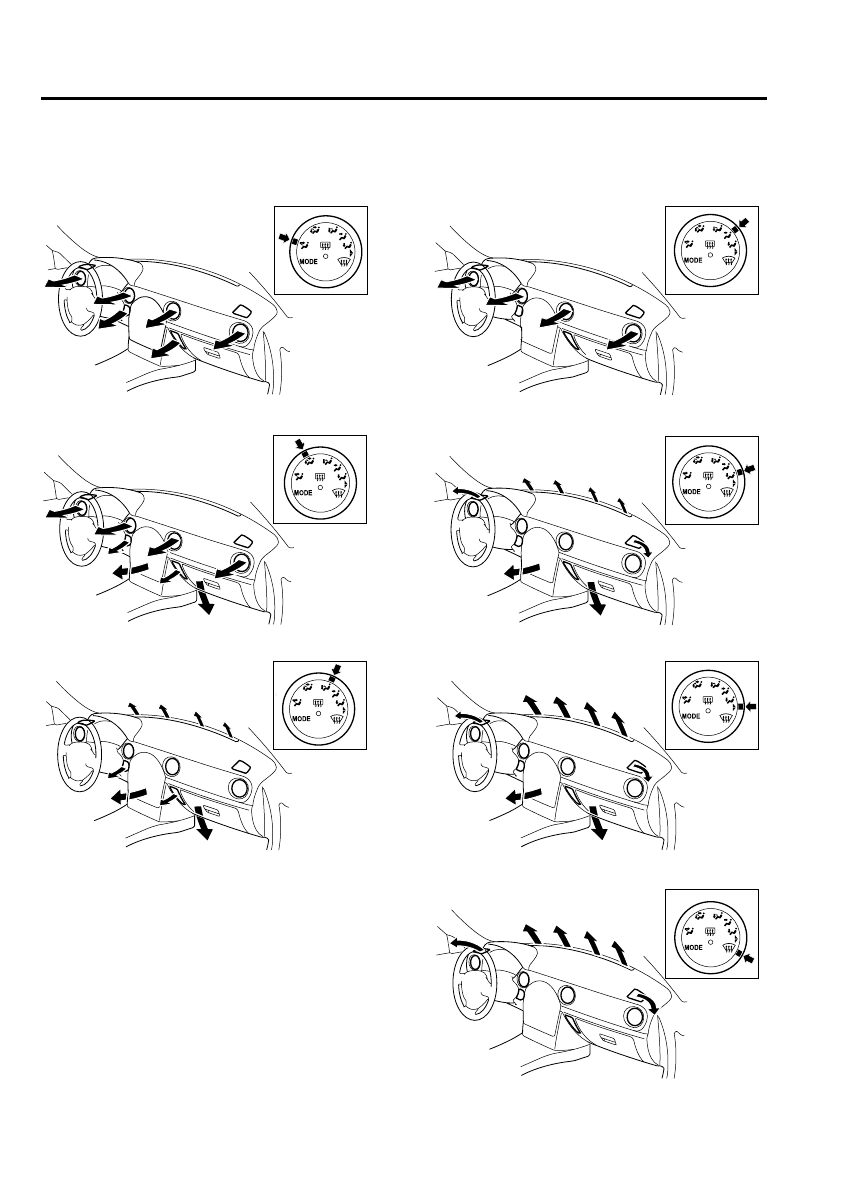 MODE

MODE

MODE

MODE

MODE

MODE

MODE