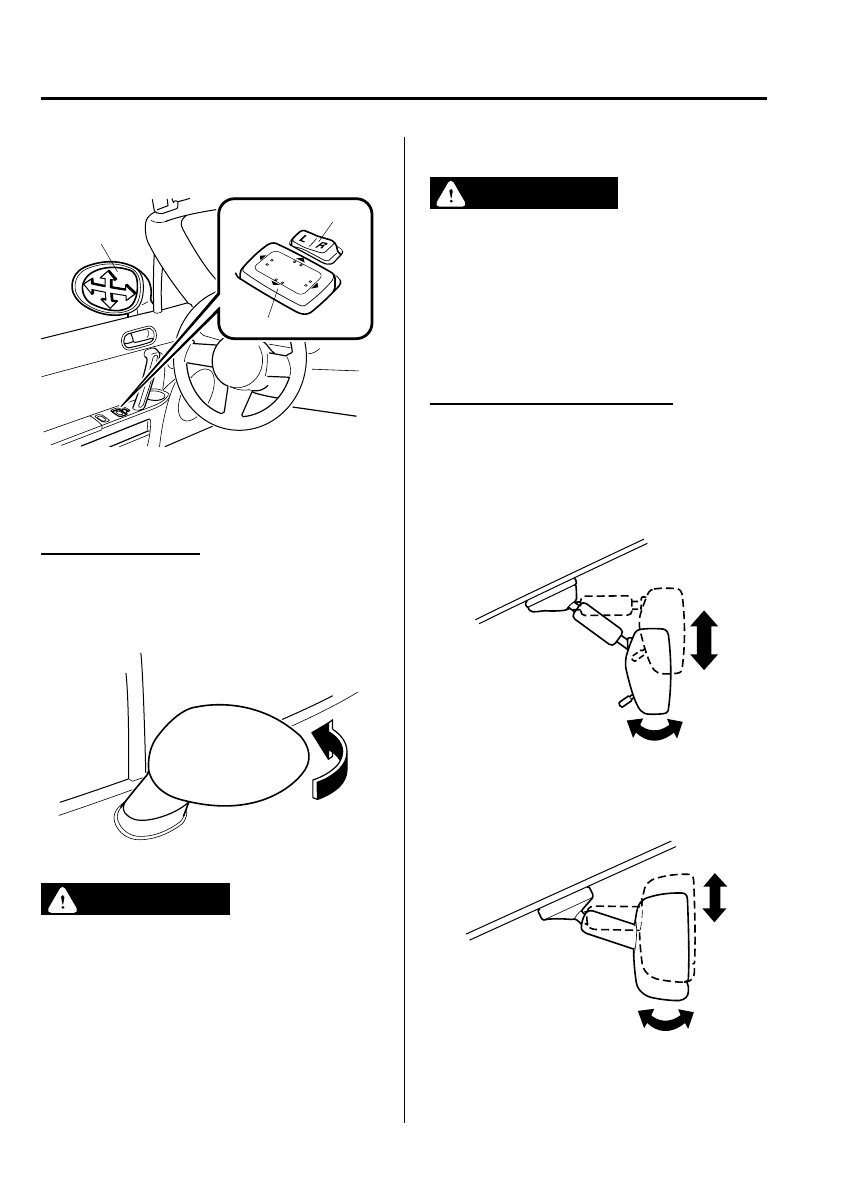 L R