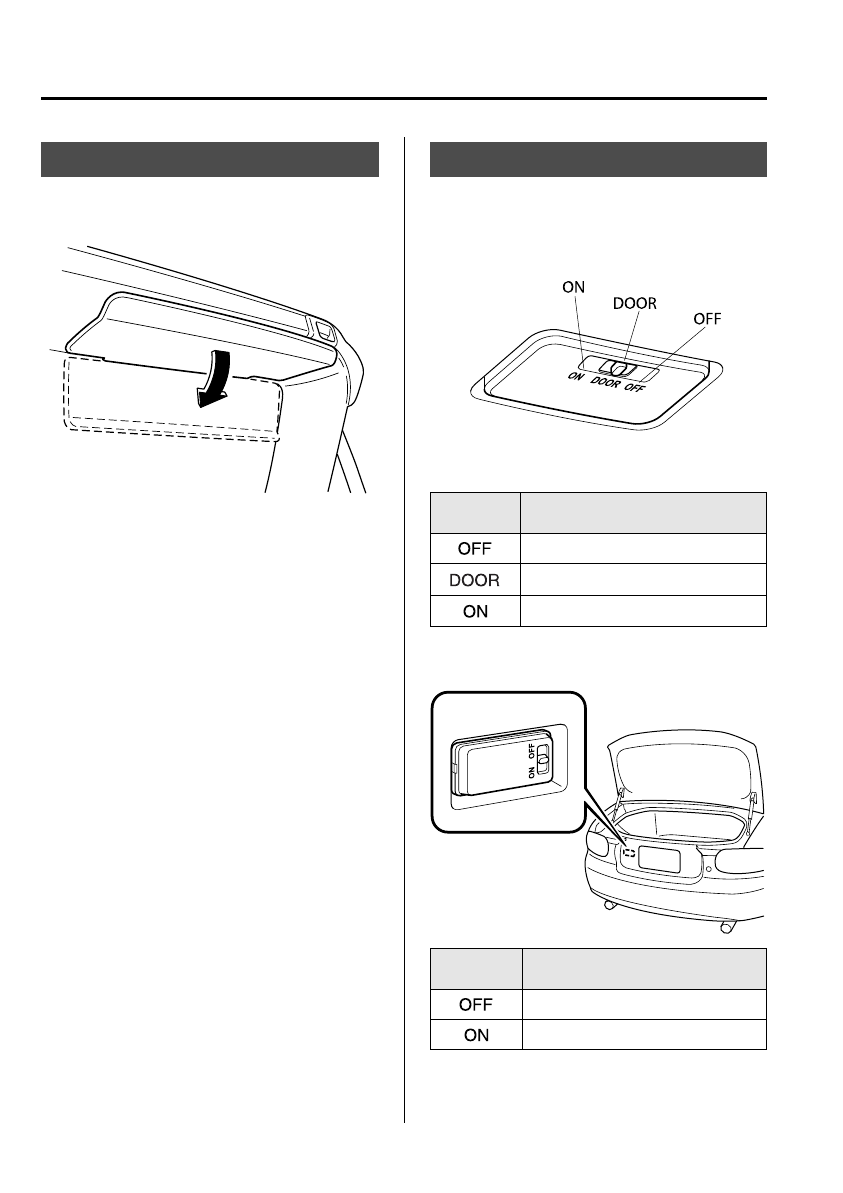 ON

DOOR

OFF

ON DOOR OFF

| | |
|---|---|
| OFF | |
| DOOR | |
| ON | |

ON OFF

| | |
|---|---|
| OFF | |
| ON | |