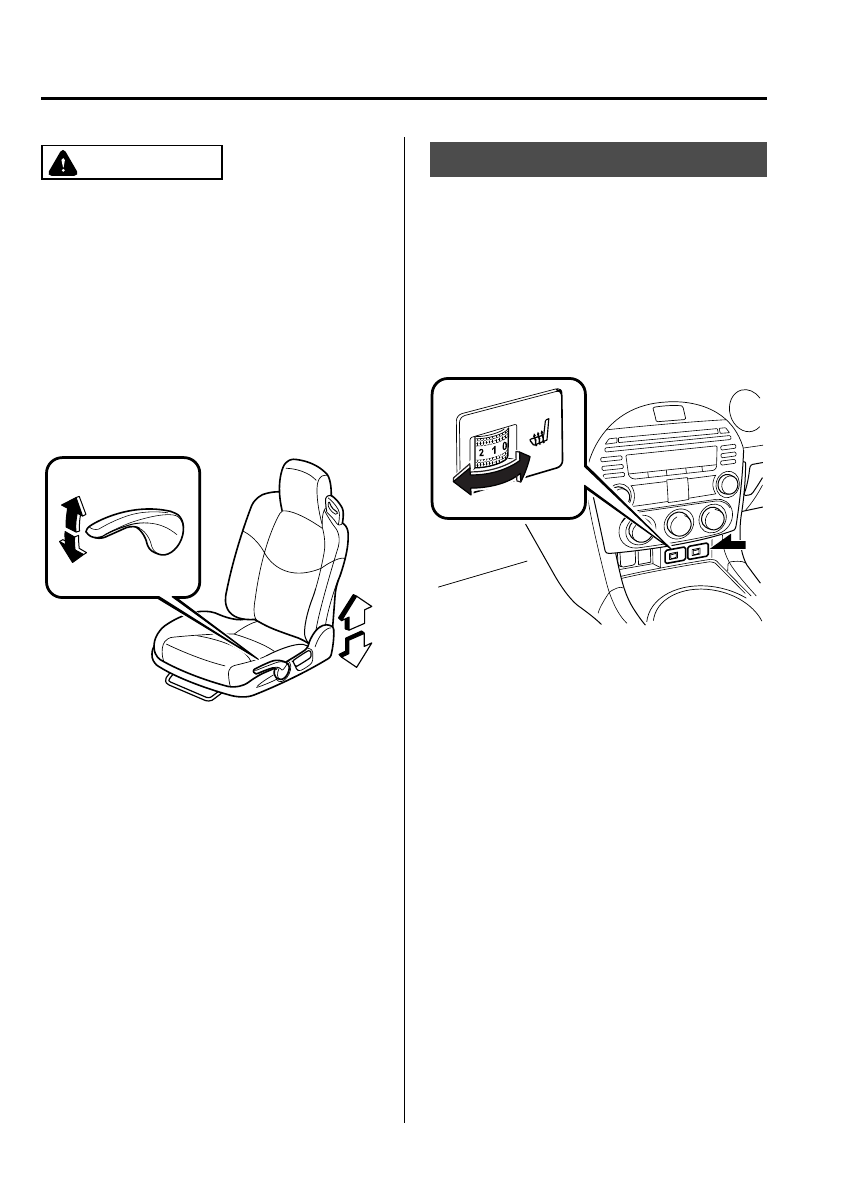 2 1 0