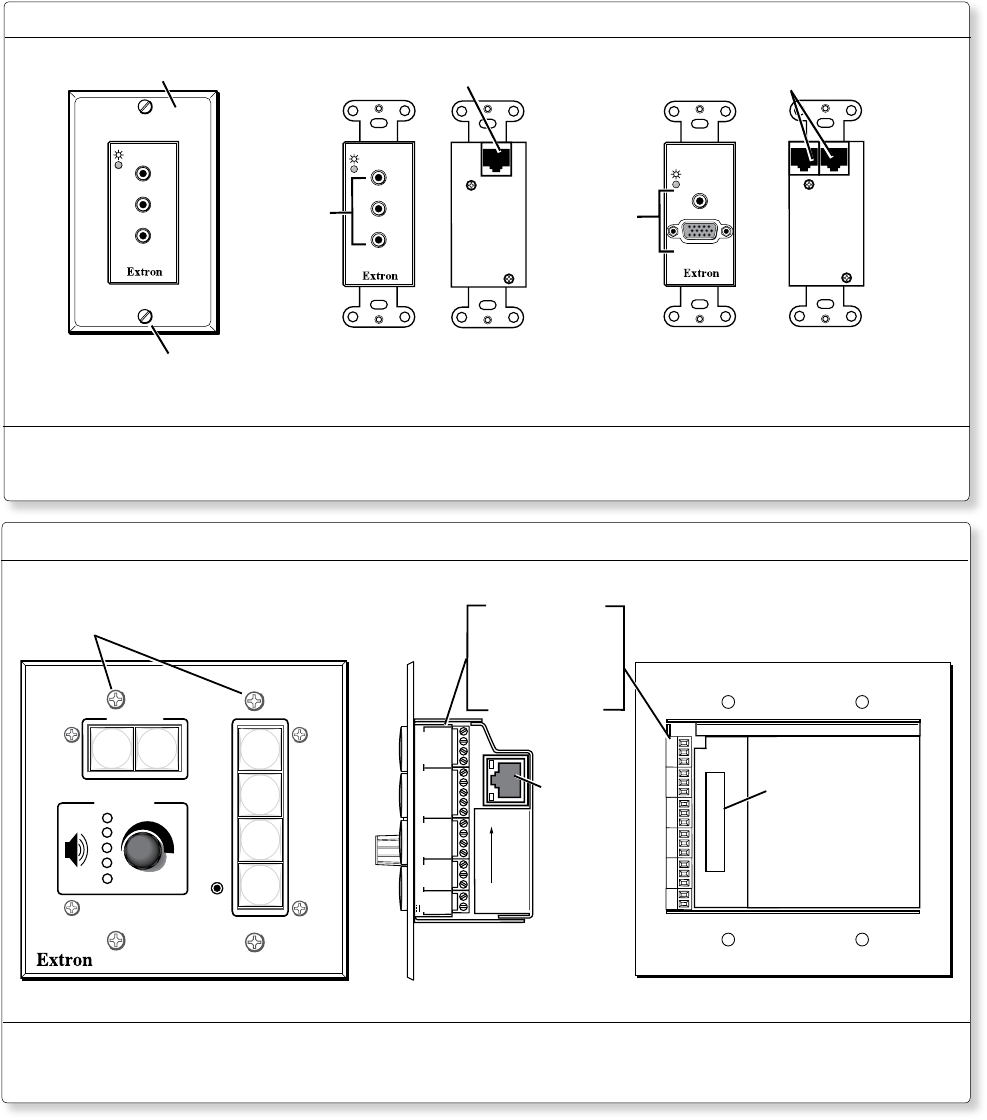 Extron

Extron

Extron

Extron