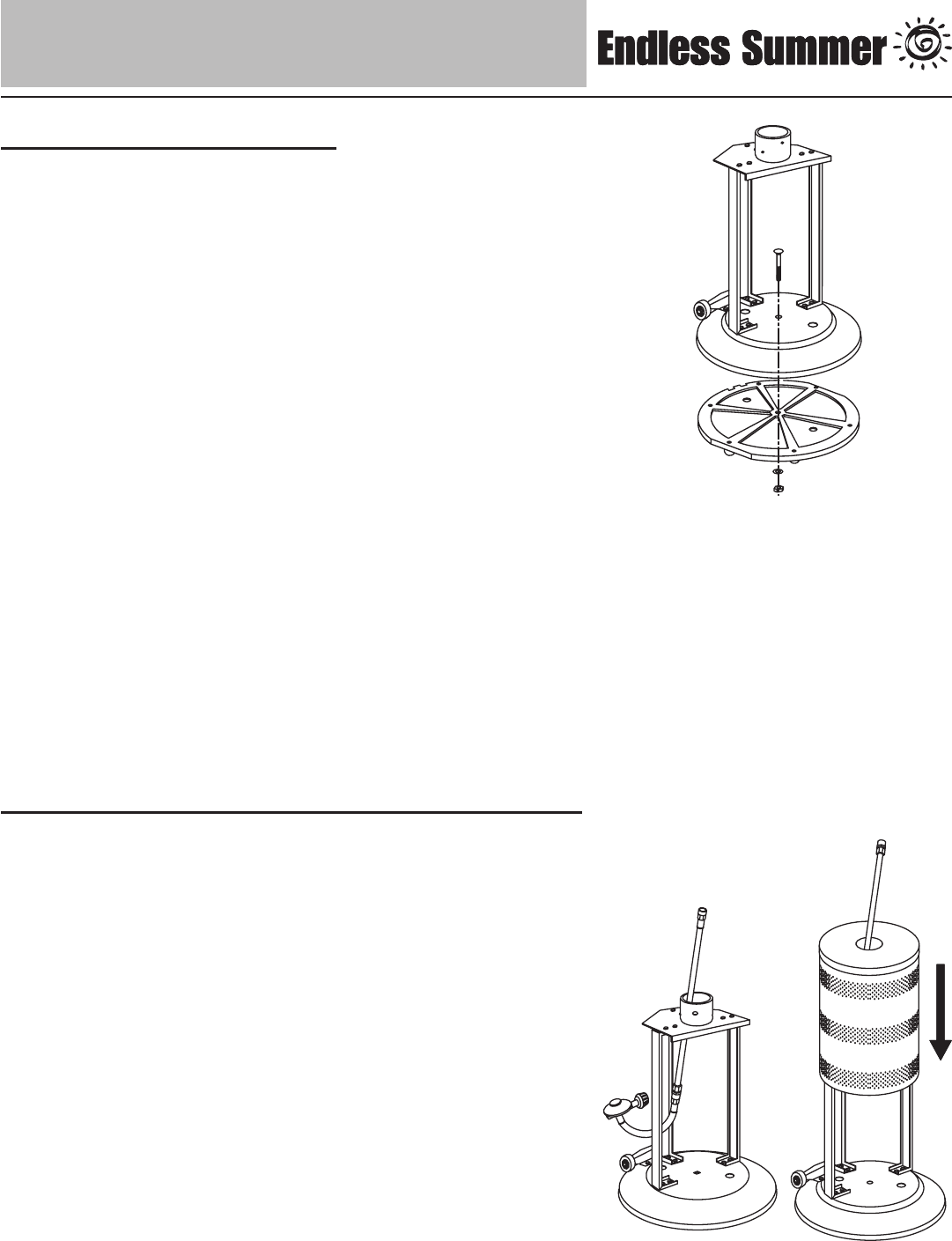 Endless Summer