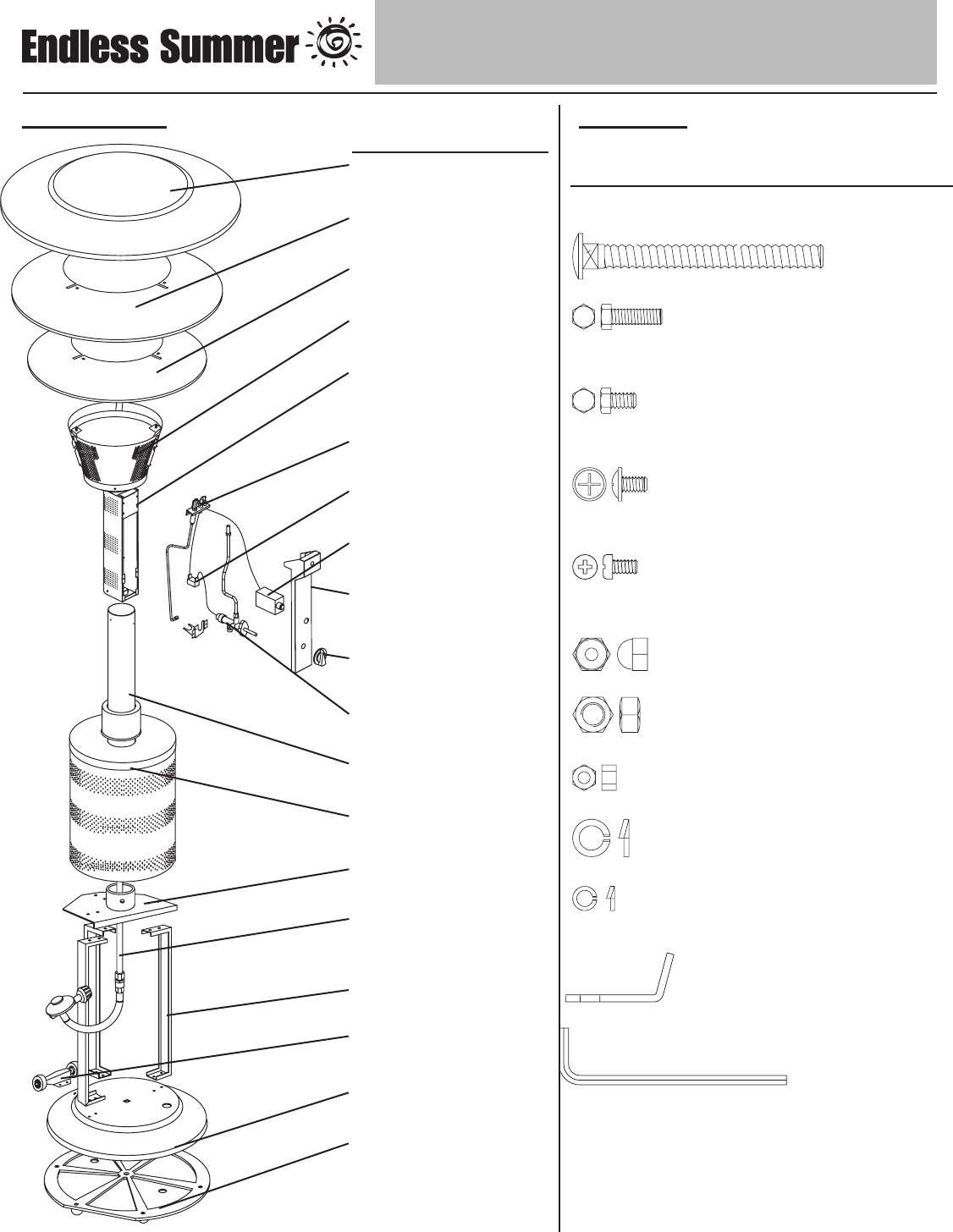 Endless Summer