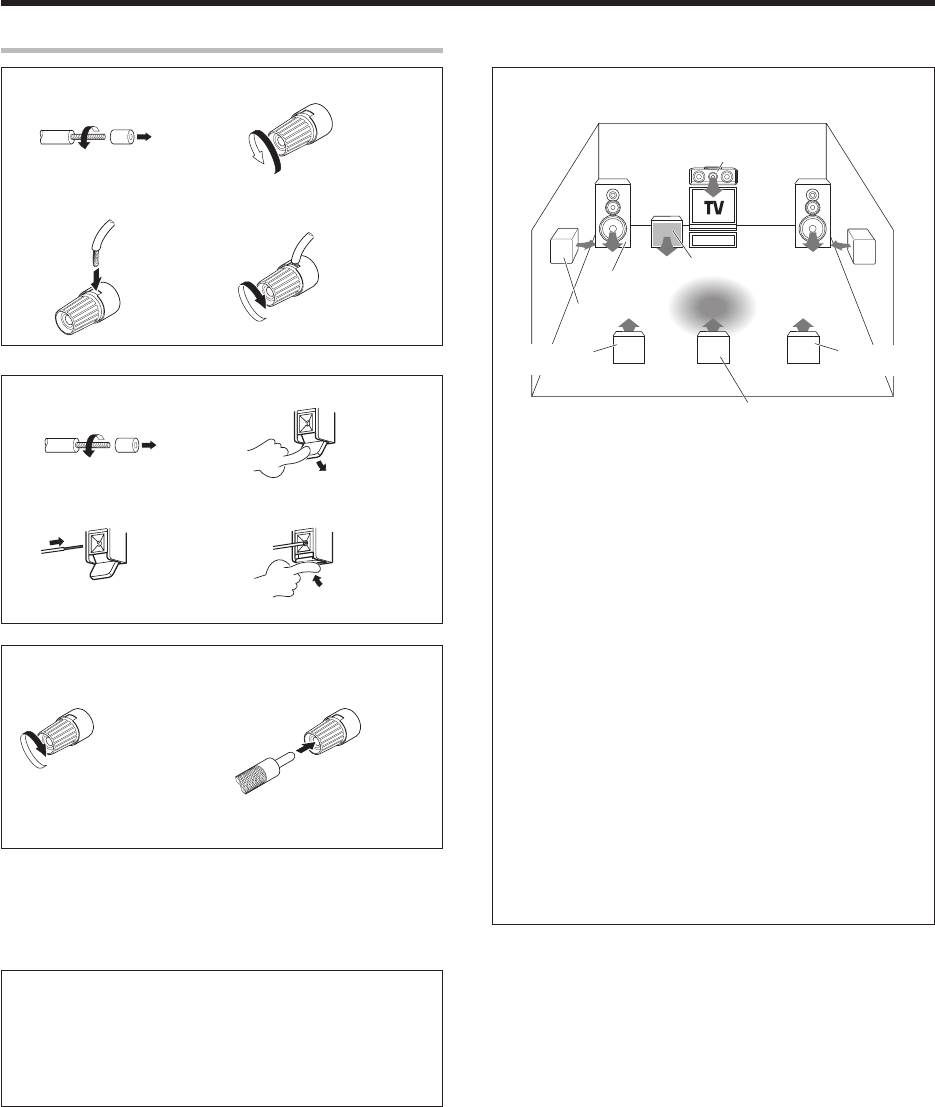 TV