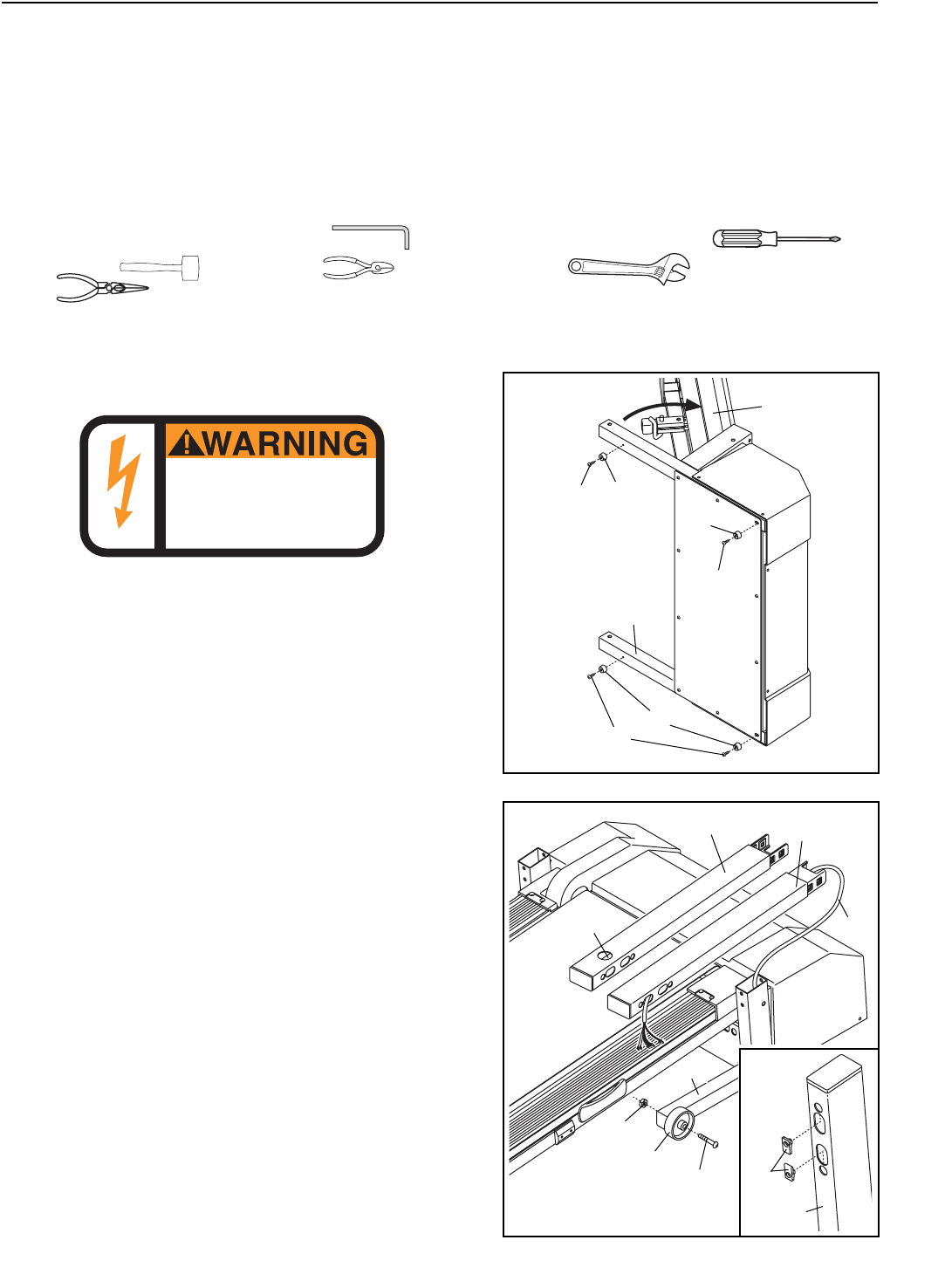 WARNING