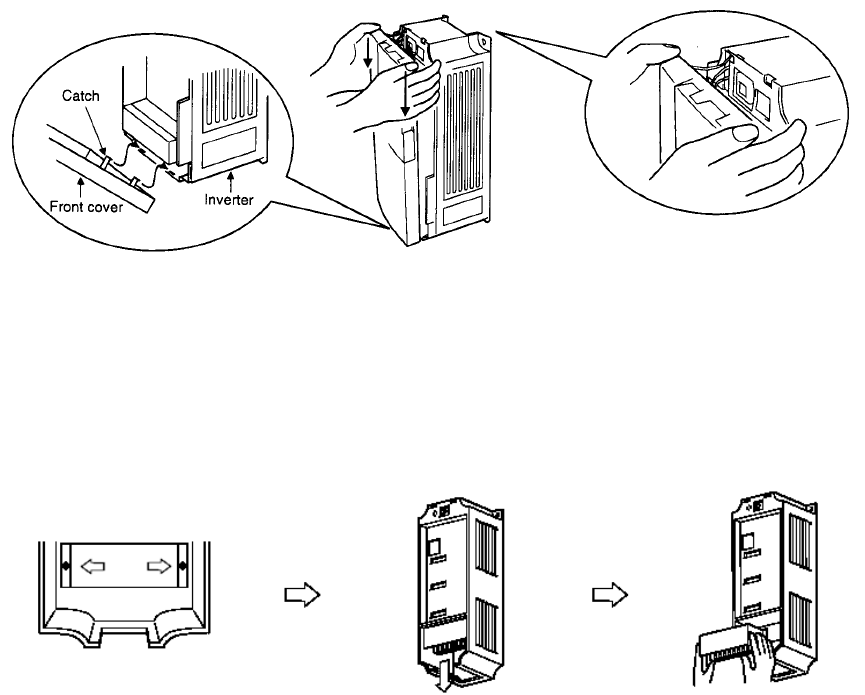 Catch
Front cover
Inverter