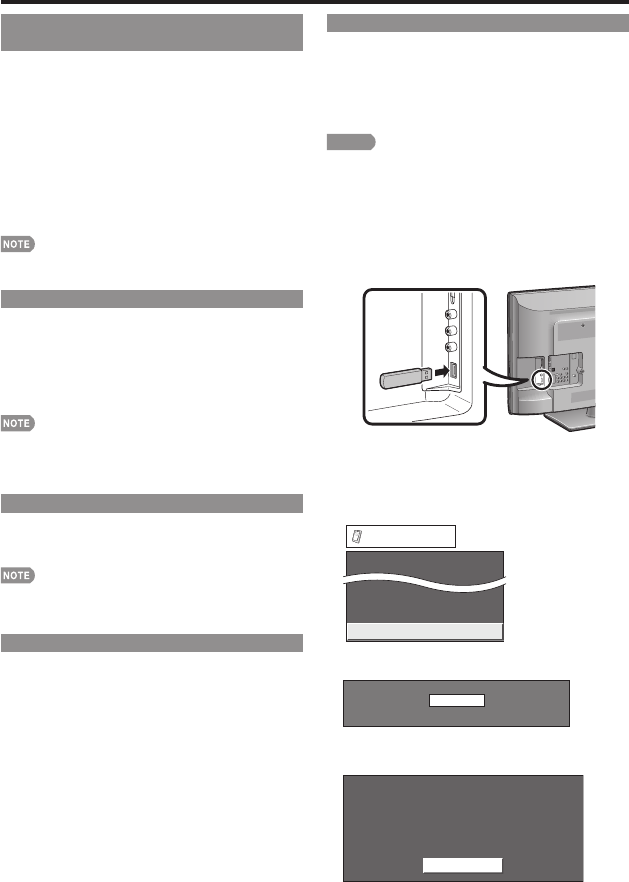 NOTE

NOTE

NOTE