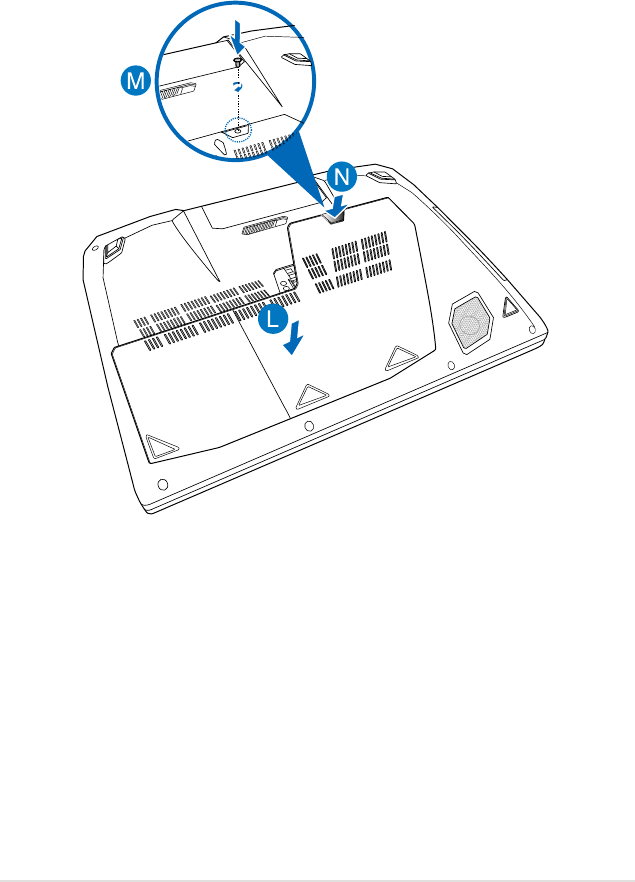 M

N

L