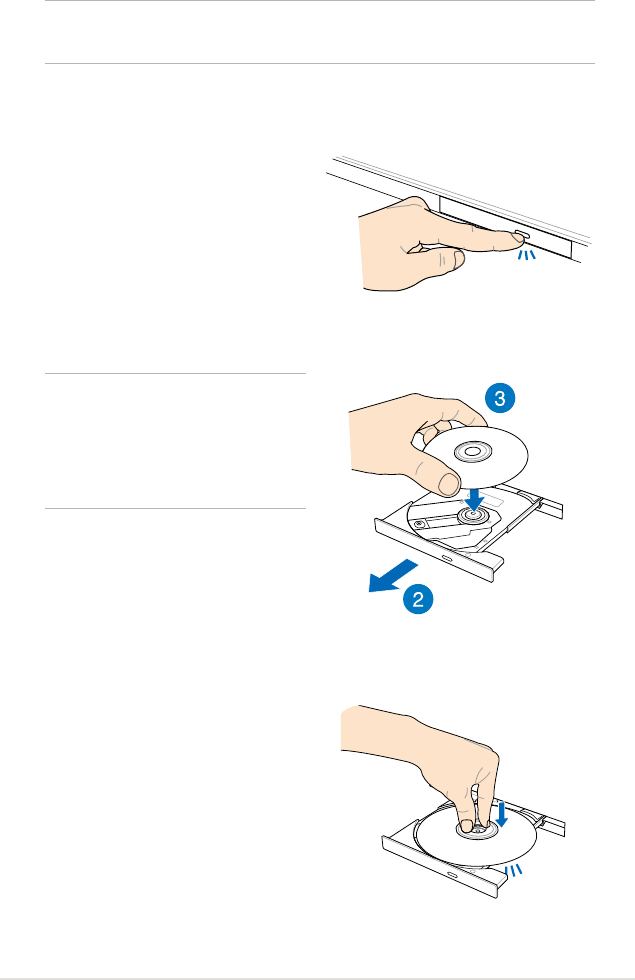 3

2