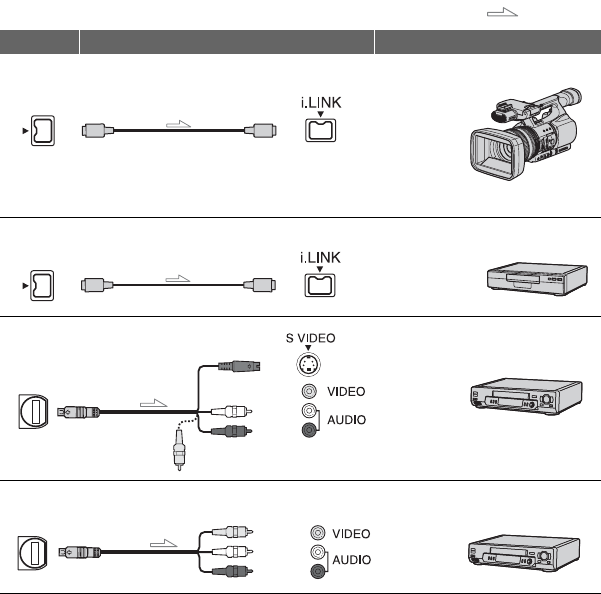 i.LINK

i.LINK

S VIDEO

VIDEO

AUDIO

VIDEO

AUDIO