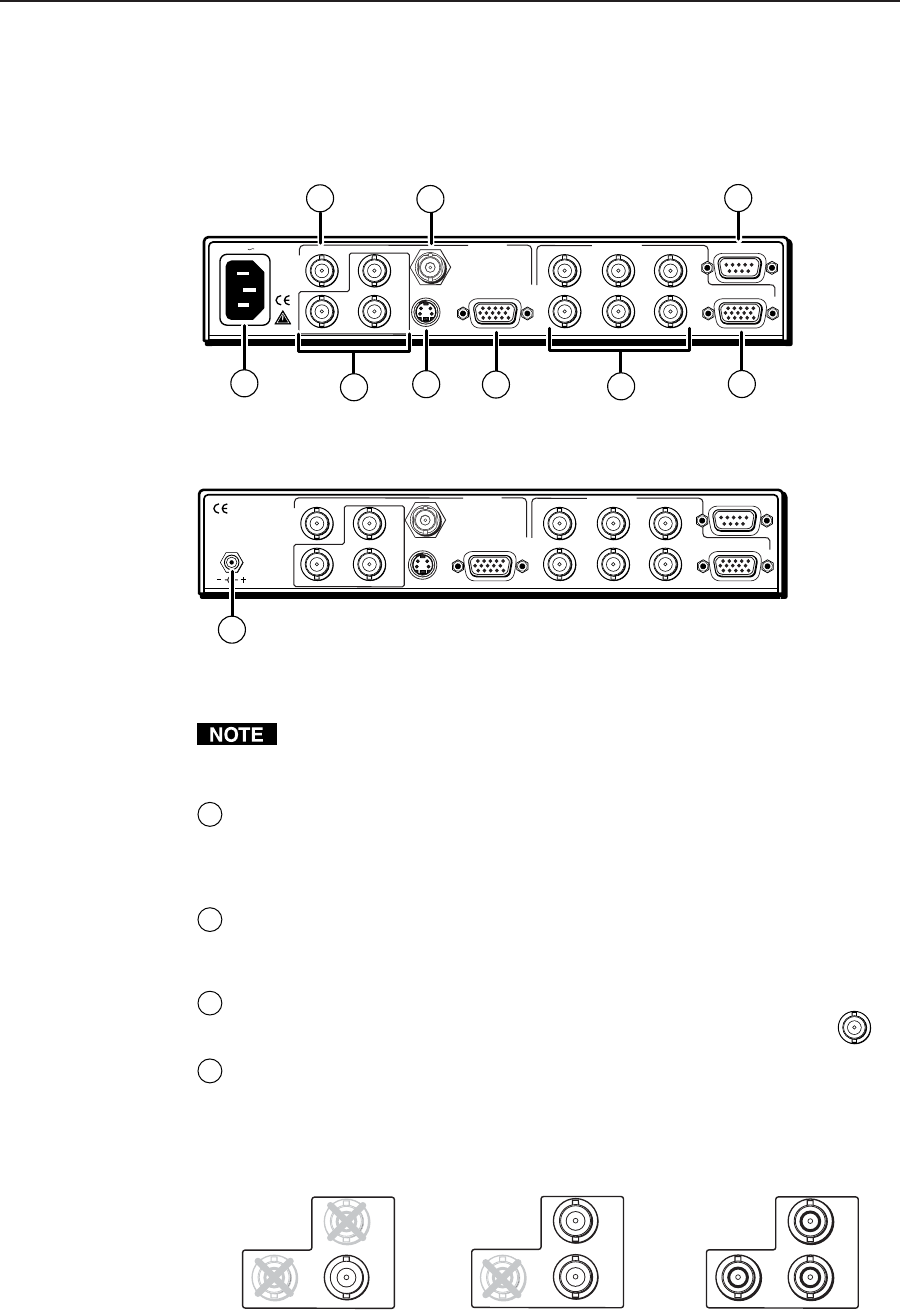 NOTE