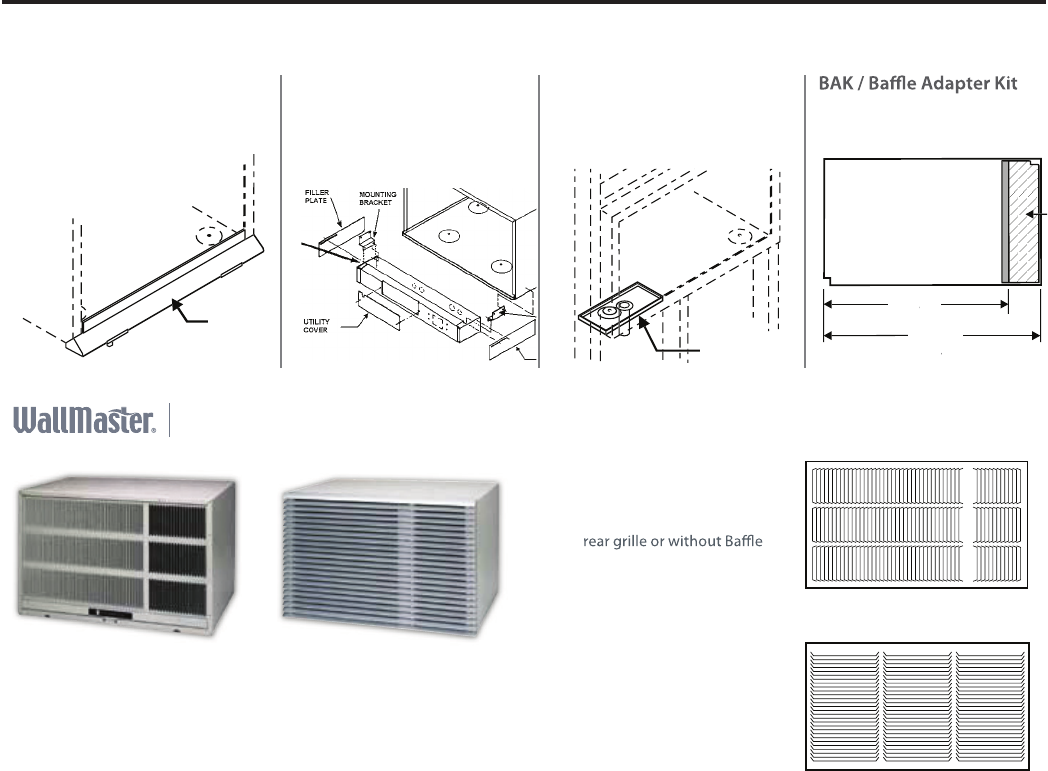 BAK / Baffle Adapter Kit

FILLER PLATE

MOUNTING BRACKET

UTILITY COVER

WallMaster.

rear grille or without Baffle