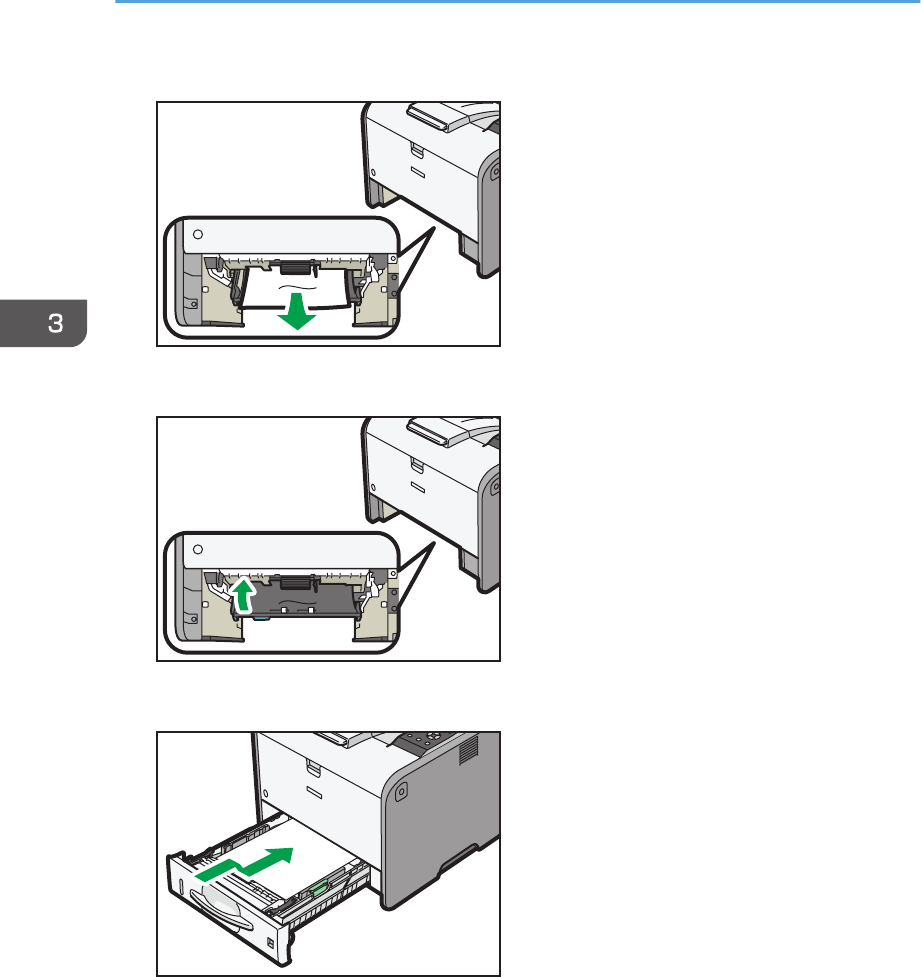 3