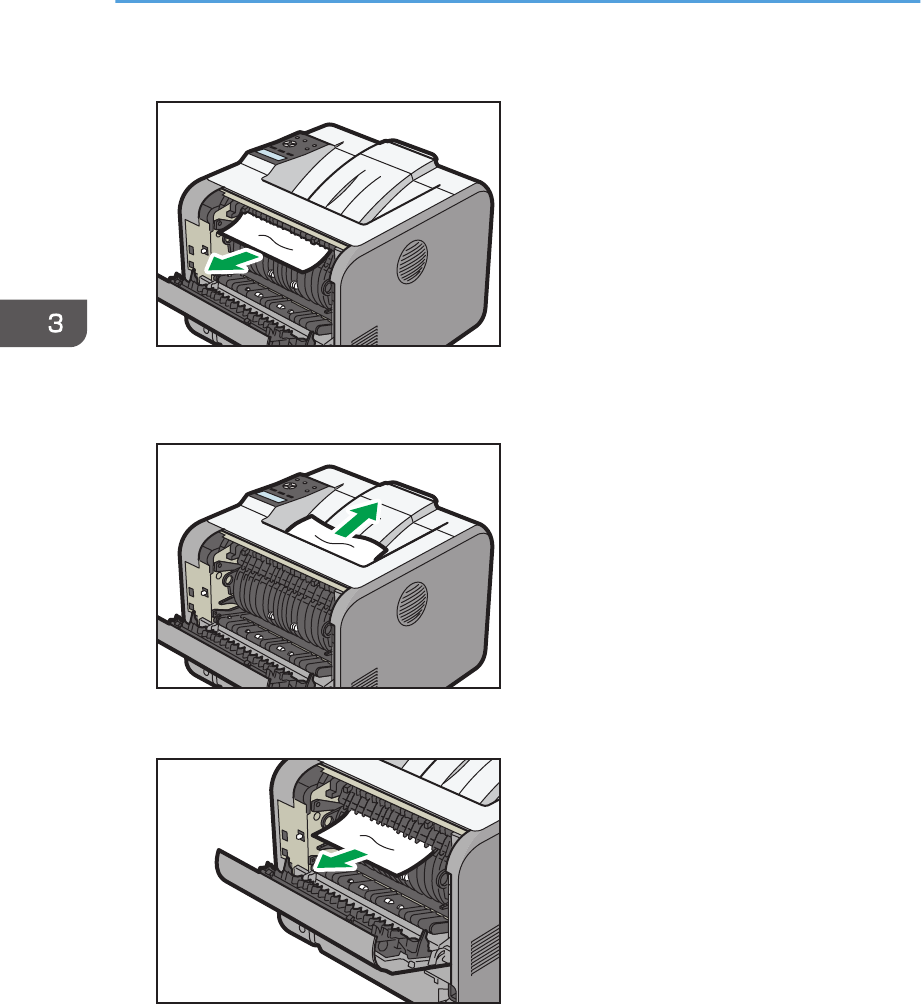 3