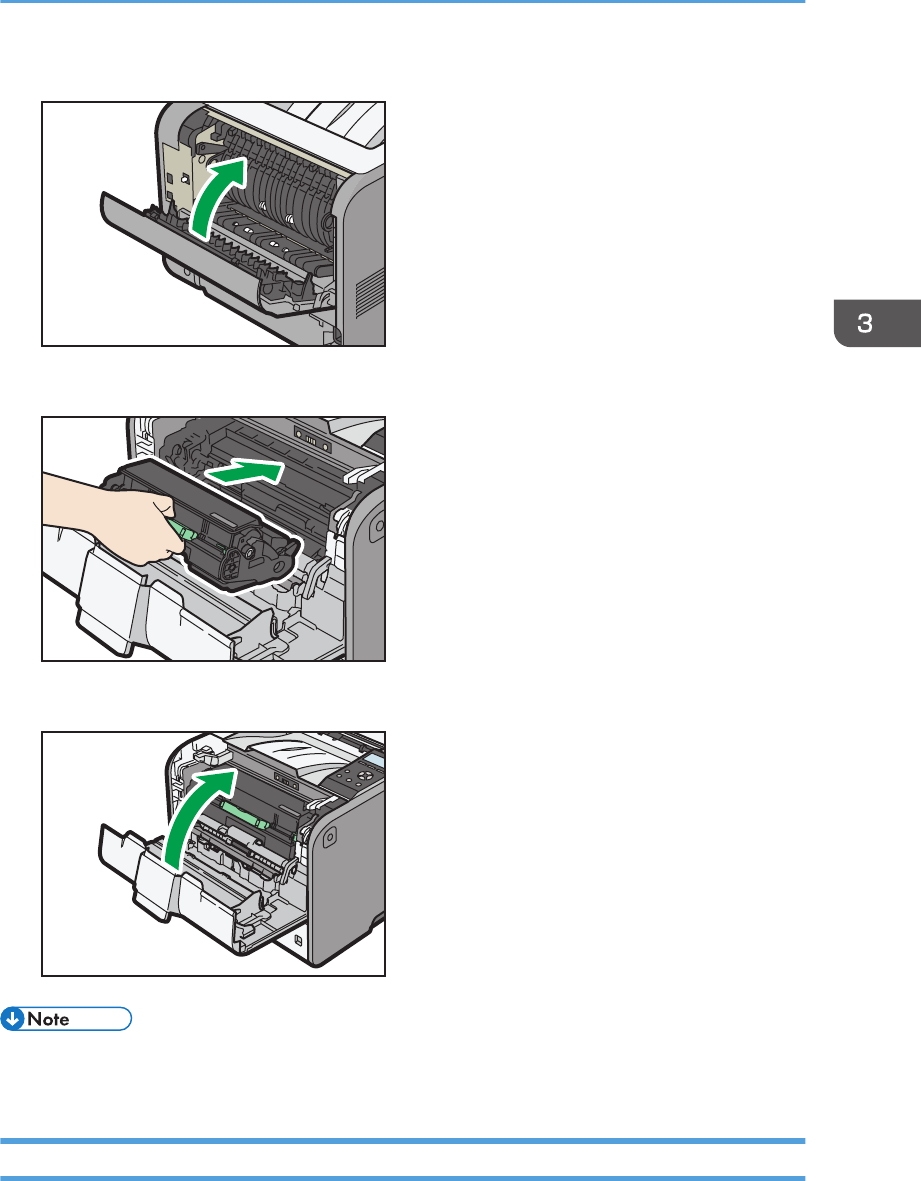 3

Note