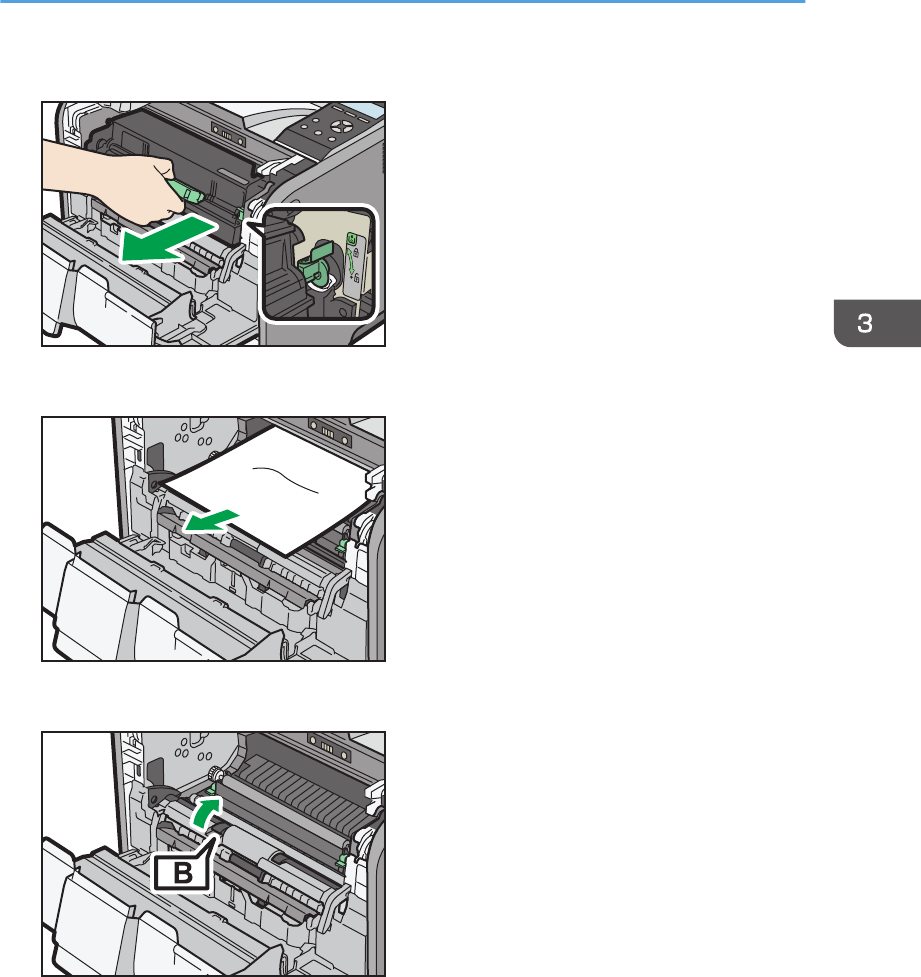 3

B