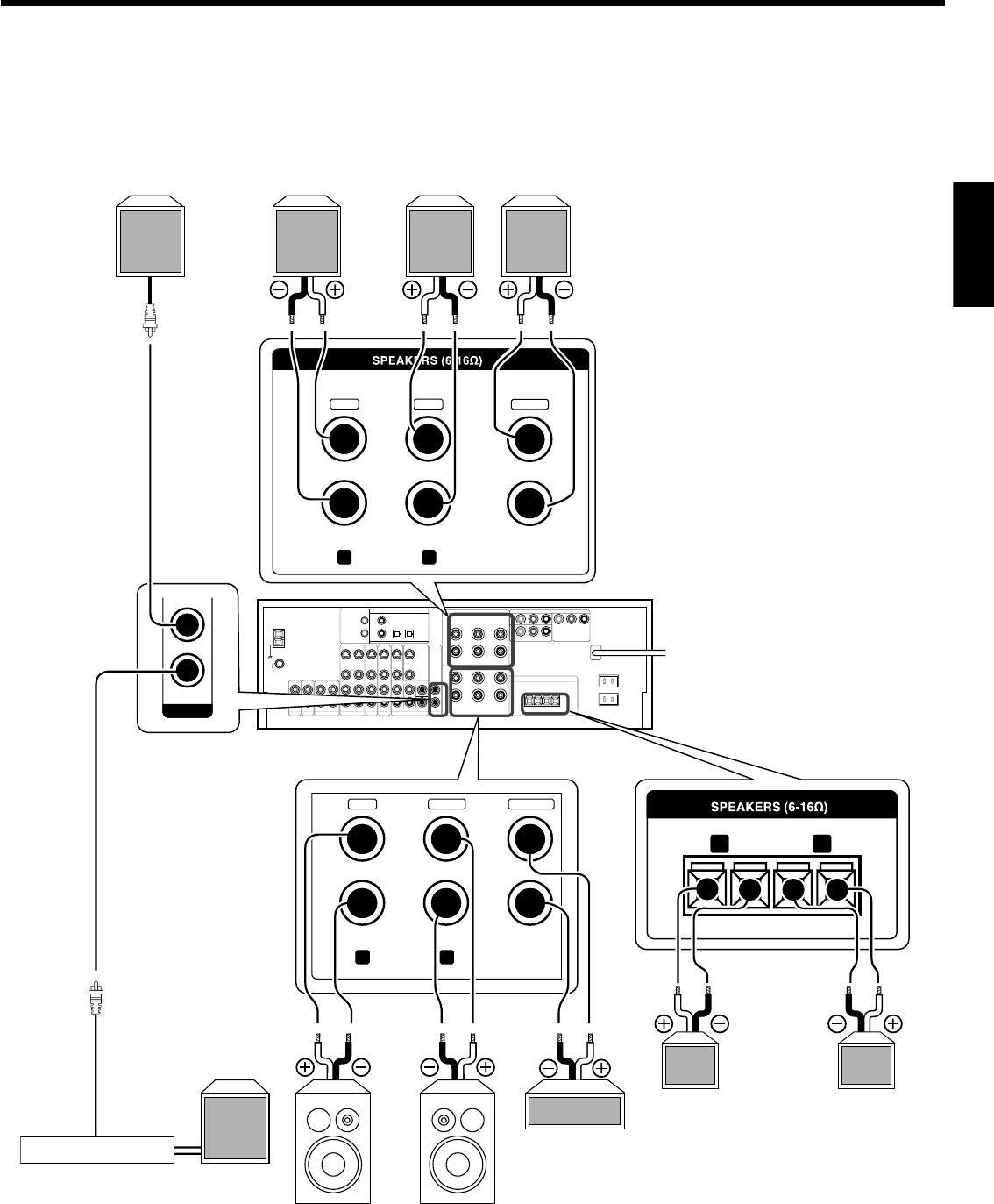 SPEAKERS (6-16Ω)

SPEAKERS (6-16Ω)