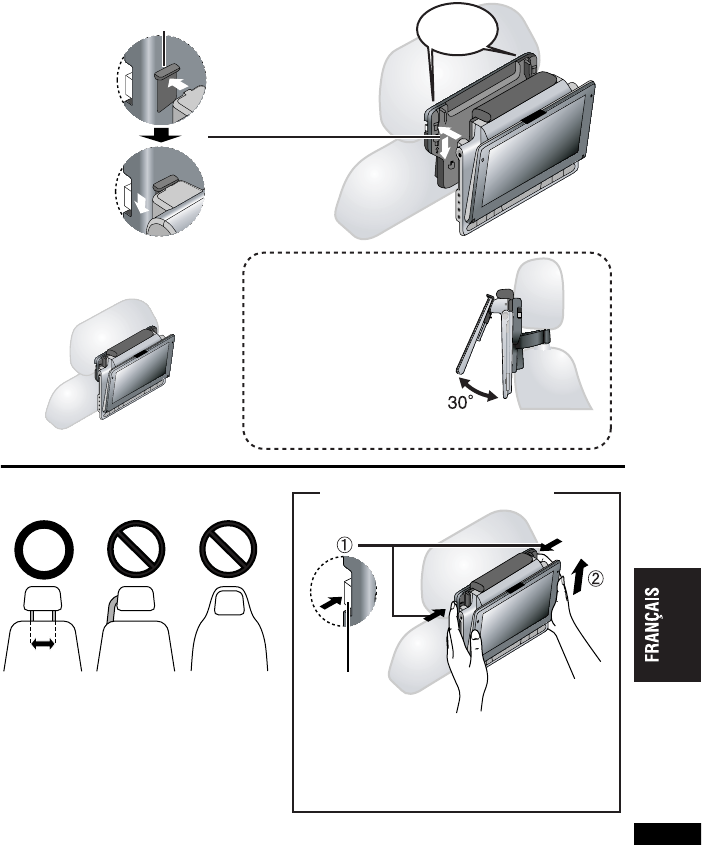 30°

①

②

FRANÇAIS